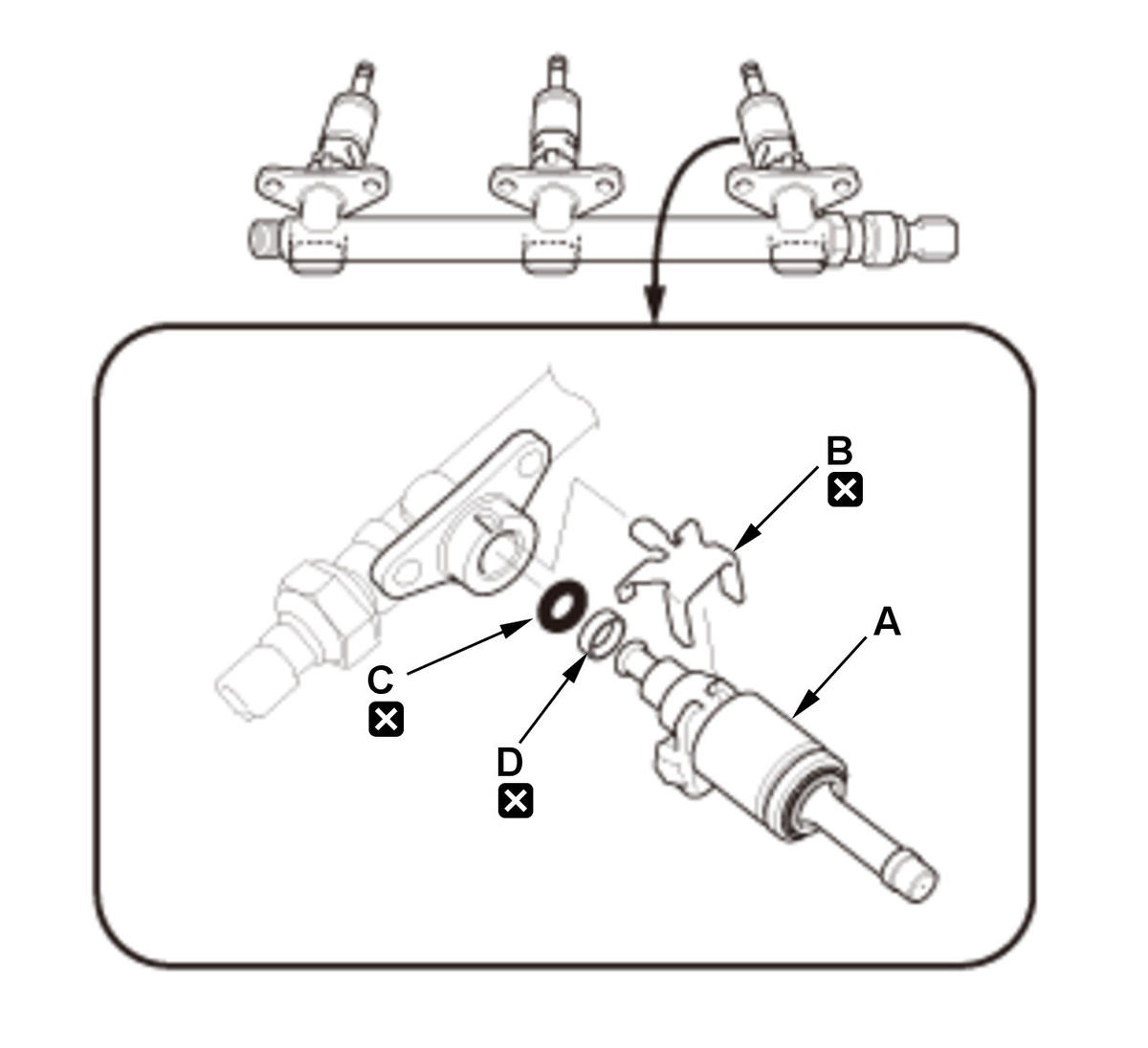 B
A
C
D