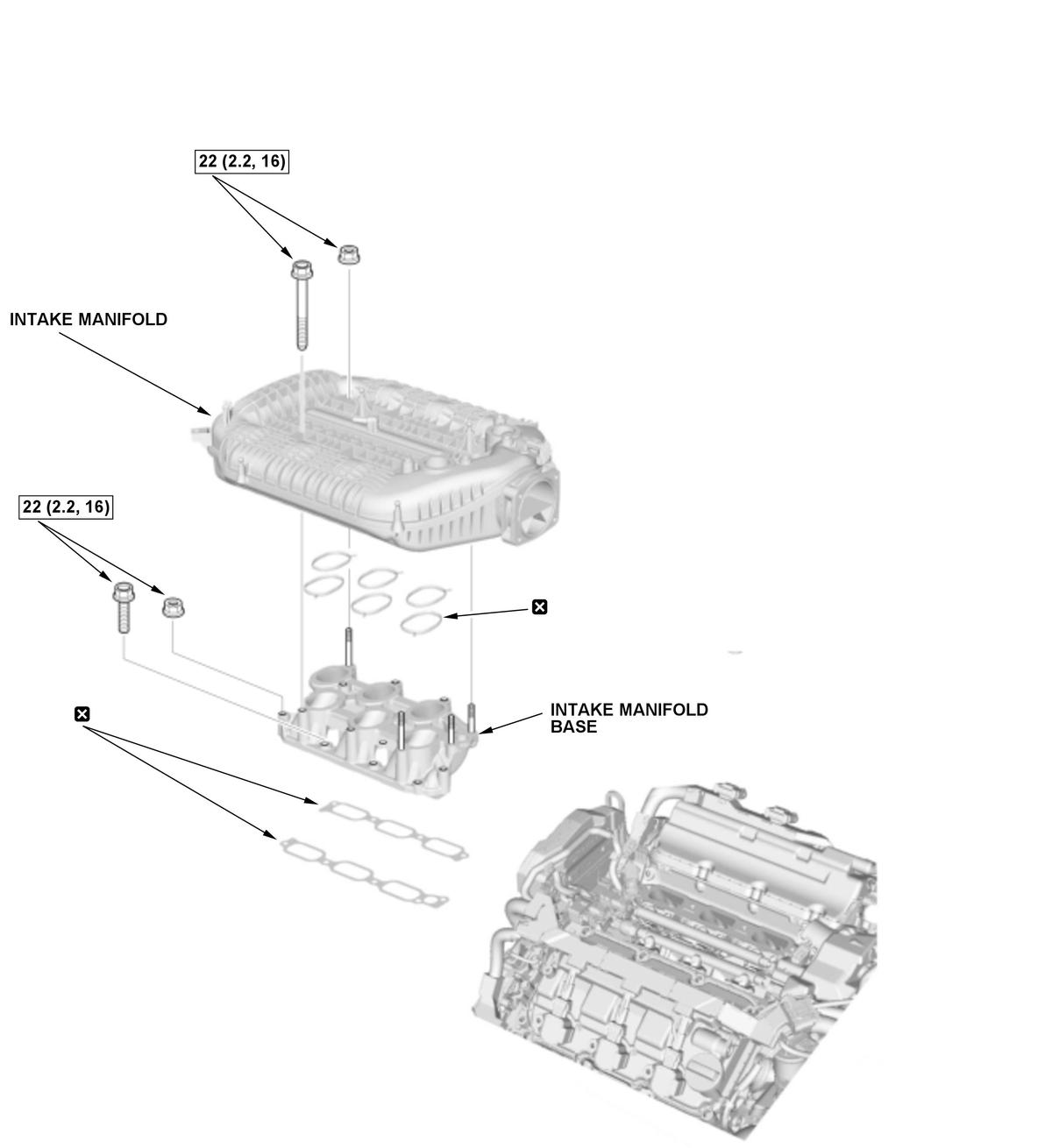 22 (2.2, 16)

INTAKE MANIFOLD

22 (2.2, 16)

INTAKE MANIFOLD BASE