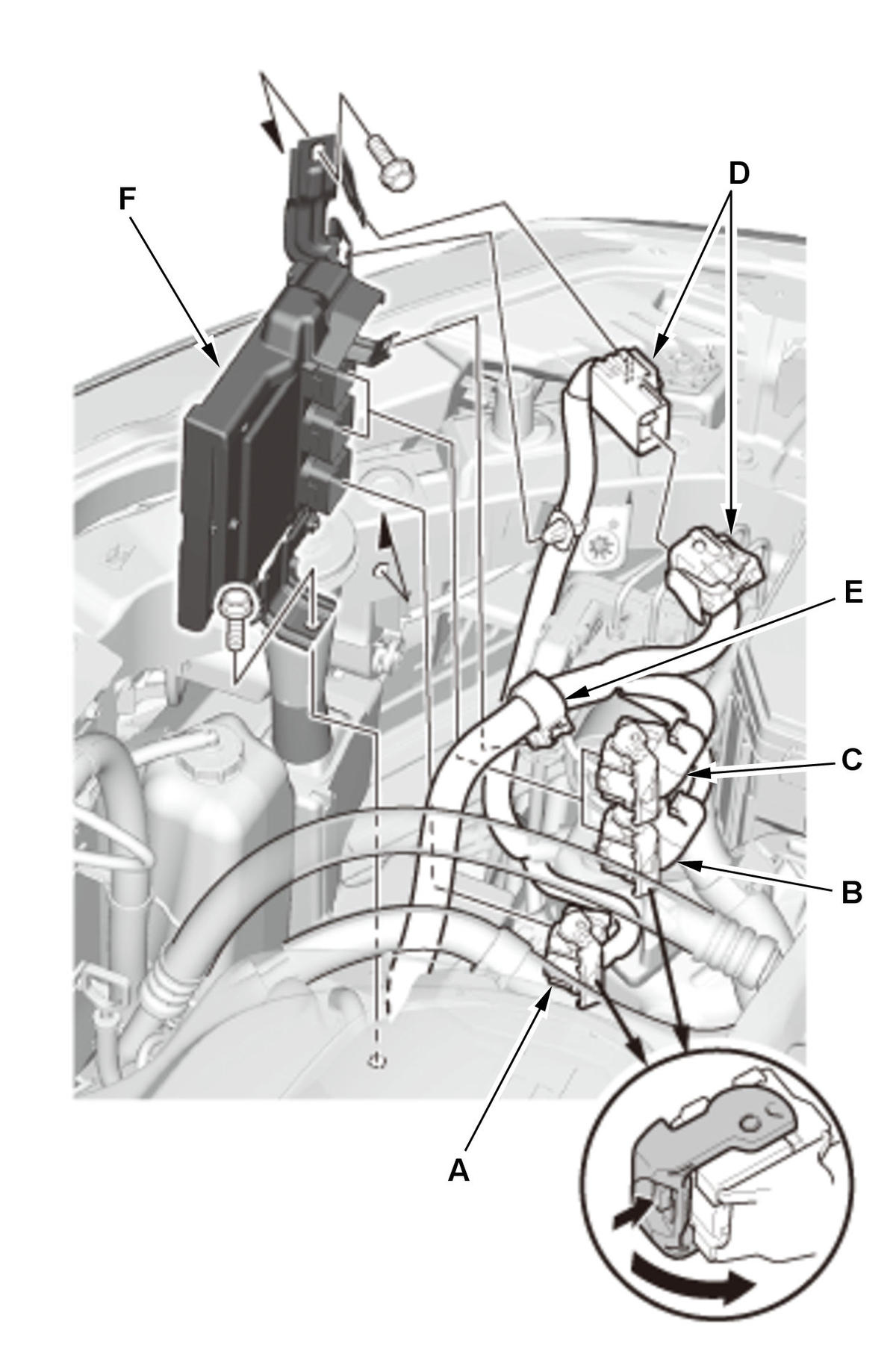 F

D

E

C

B

A