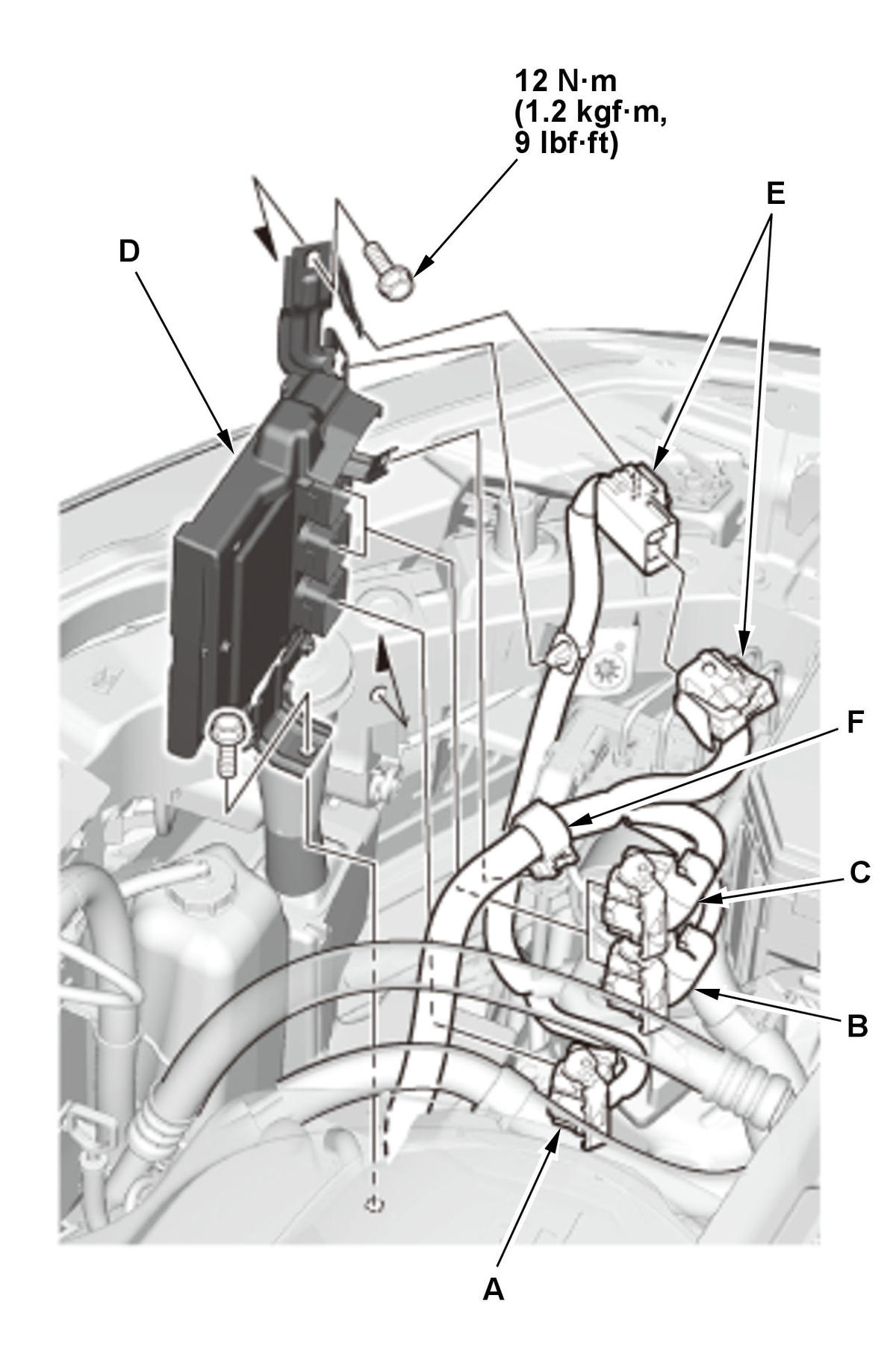 12 N·m
(1.2 kgf·m,
9 lbf·ft)

E

D

F

C

B

A