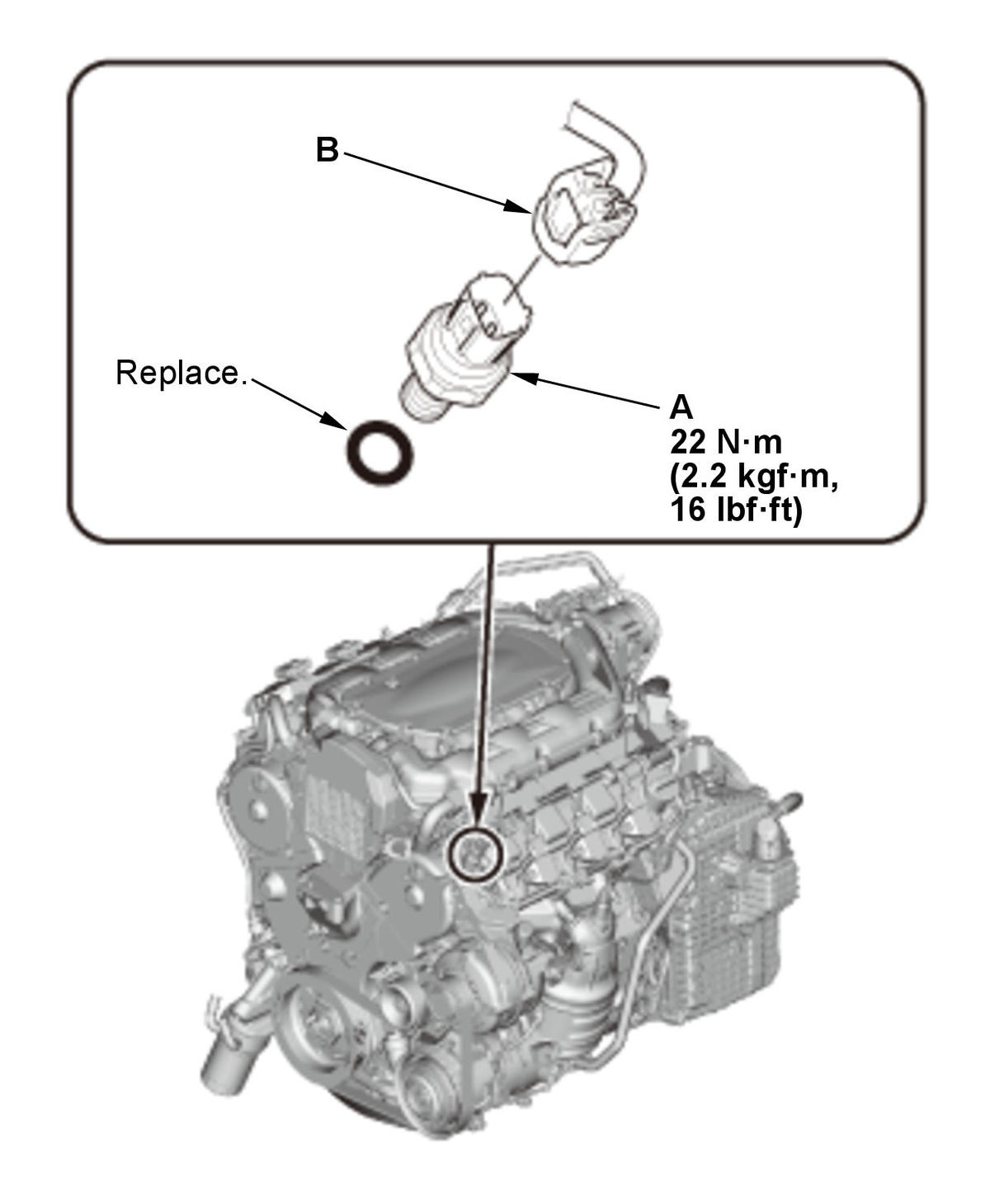 B

Replace.

A
22 N·m
(2.2 kgf·m,
16 lbf·ft)