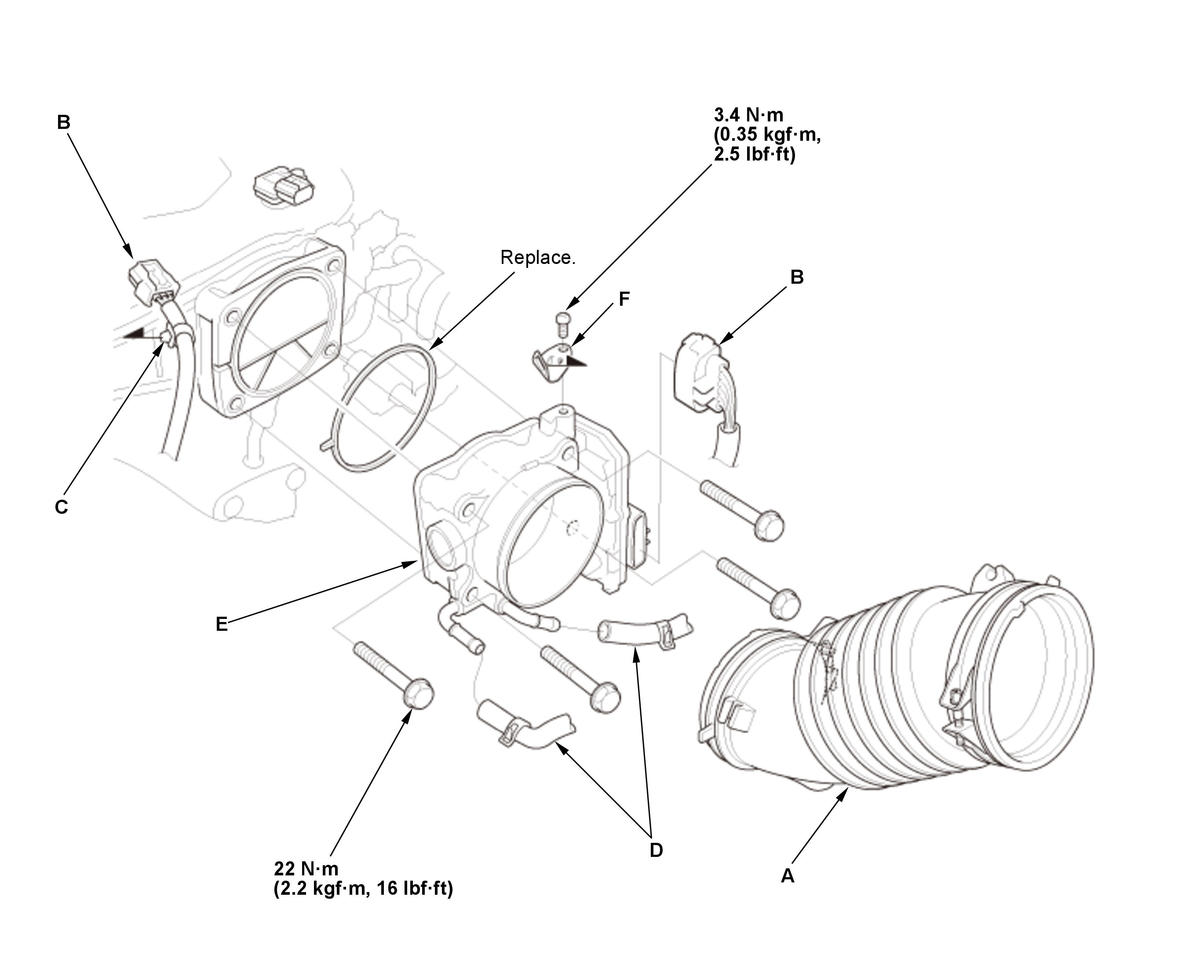 B

3.4 N·m
(0.35 kgf·m,
2.5 lbf·ft)

Replace.

F

B

C

E

D

A

22 N·m
(2.2 kgf·m, 16 lbf·ft)