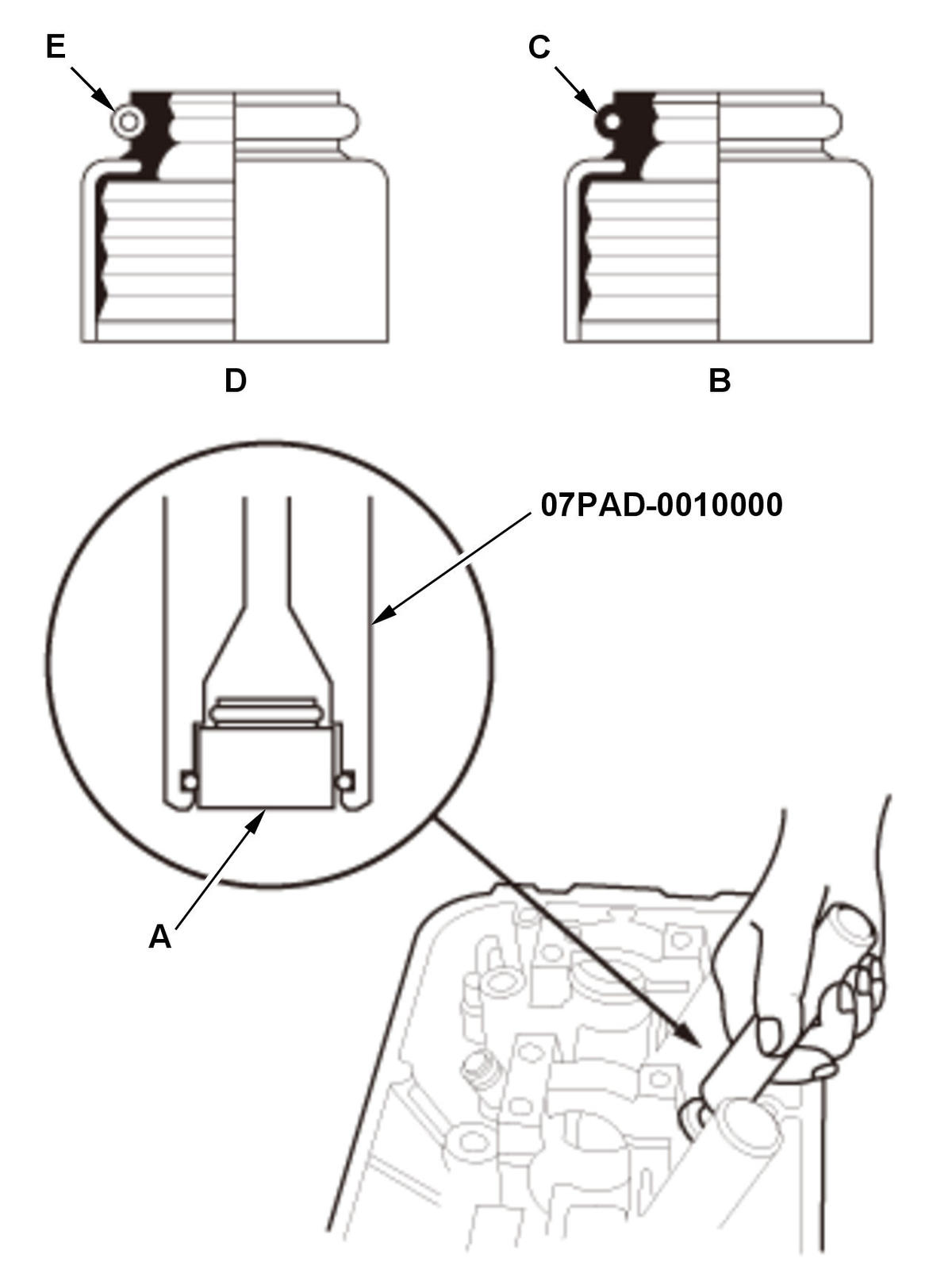 E

C

D

B

07PAD-0010000

A