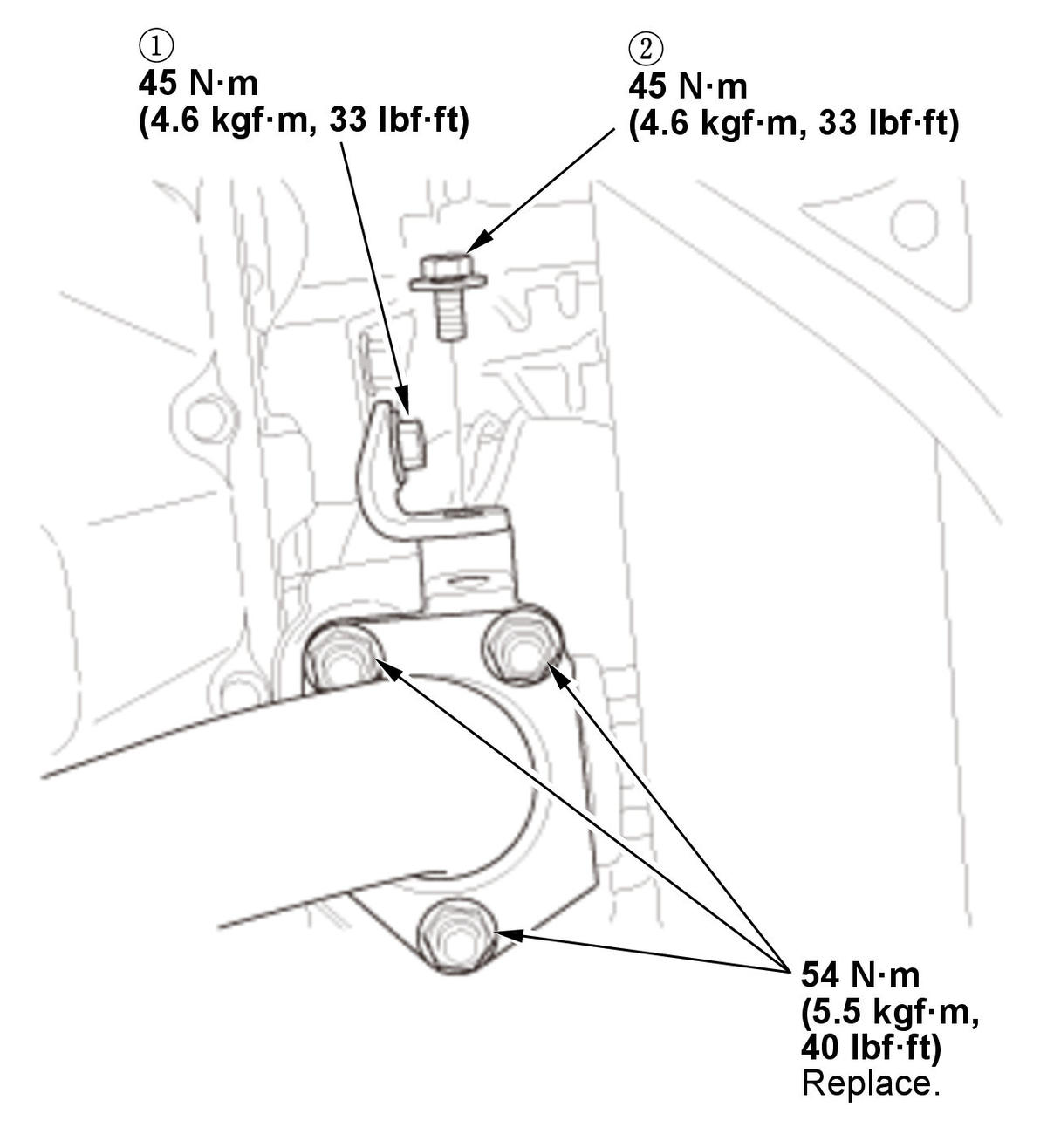 ①
45 N·m
(4.6 kgf·m, 33 lbf·ft)

②
45 N·m
(4.6 kgf·m, 33 lbf·ft)

54 N·m
(5.5 kgf·m,
40 lbf·ft)
Replace.