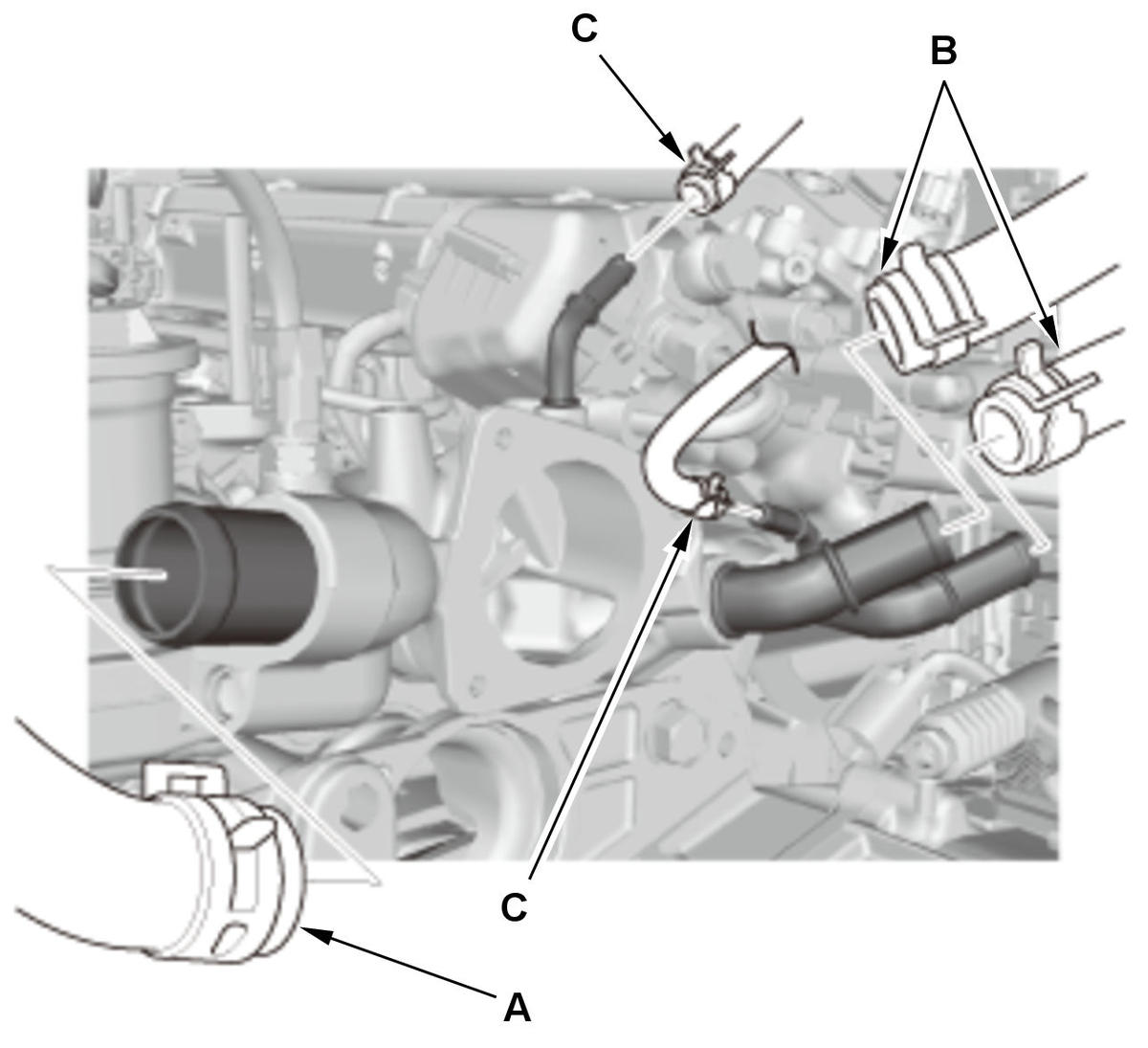 C
B
C
A