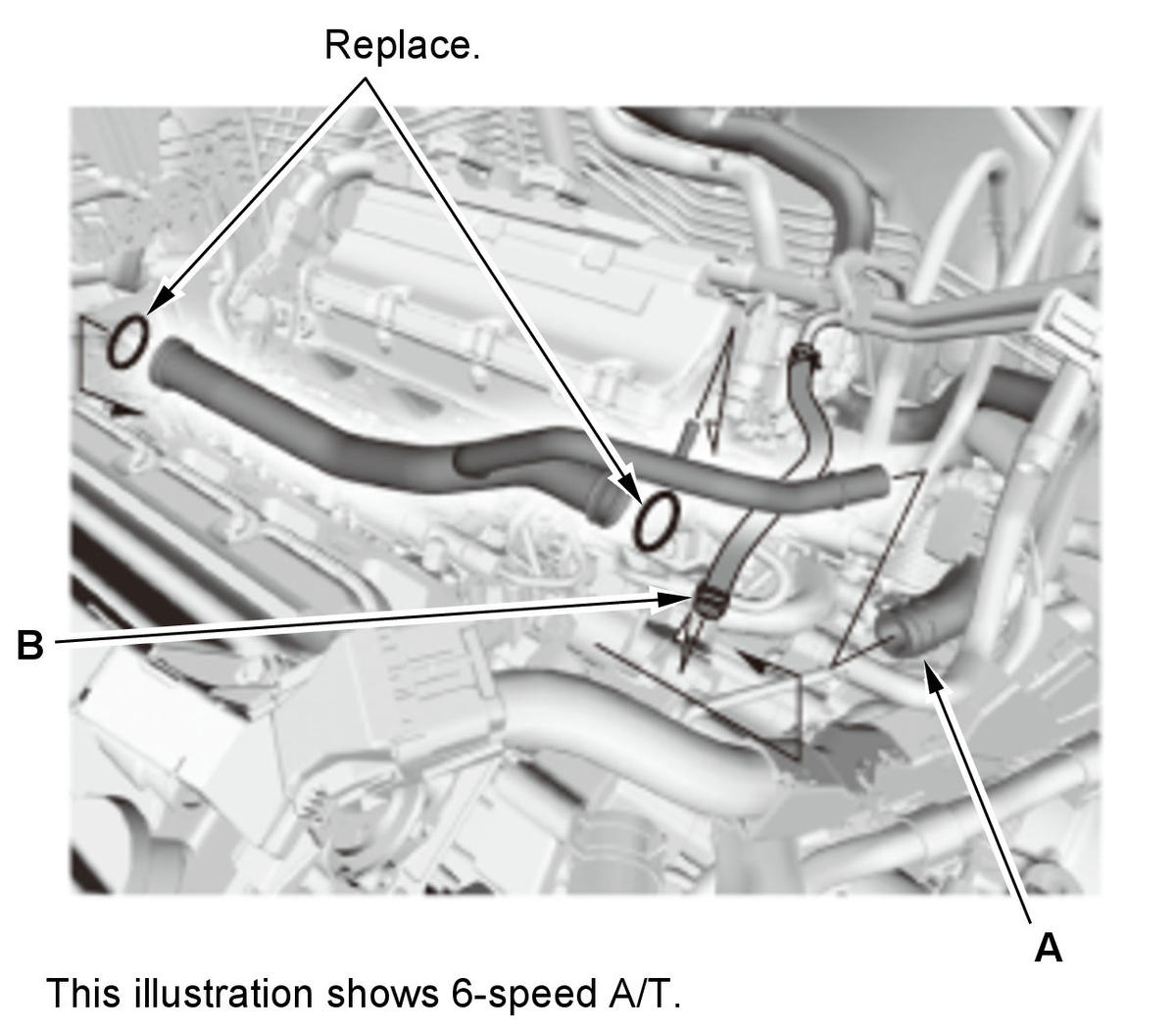 Replace.

B

A

This illustration shows 6-speed A/T.