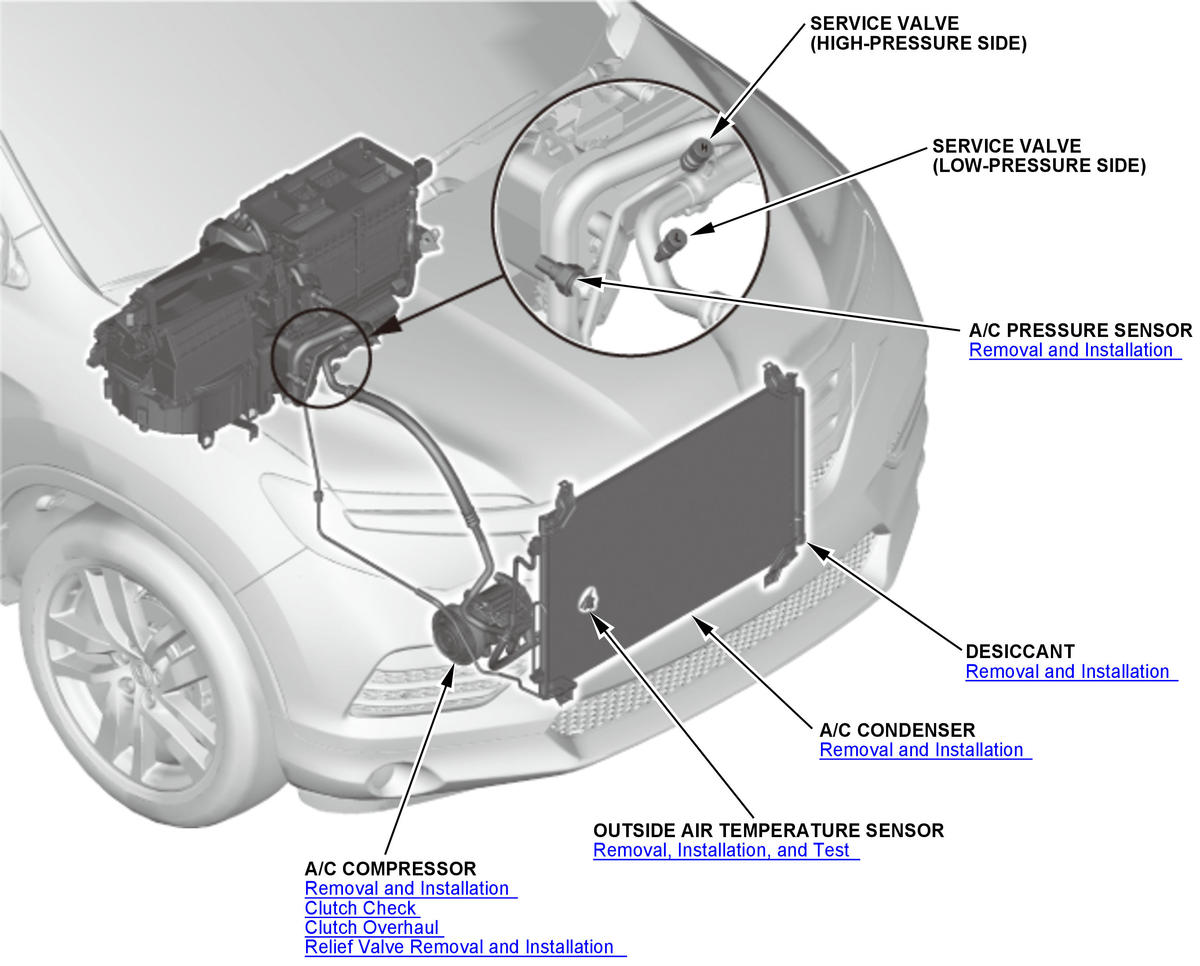 SERVICE VALVE
(HIGH-PRESSURE SIDE)

SERVICE VALVE
(LOW-PRESSURE SIDE)

A/C PRESSURE SENSOR
Removal and Installation

DESICCANT
Removal and Installation

A/C CONDENSER
Removal and Installation

OUTSIDE AIR TEMPERATURE SENSOR
Removal, Installation, and Test

A/C COMPRESSOR
Removal and Installation
Clutch Check
Clutch Overhaul
Relief Valve Removal and Installation