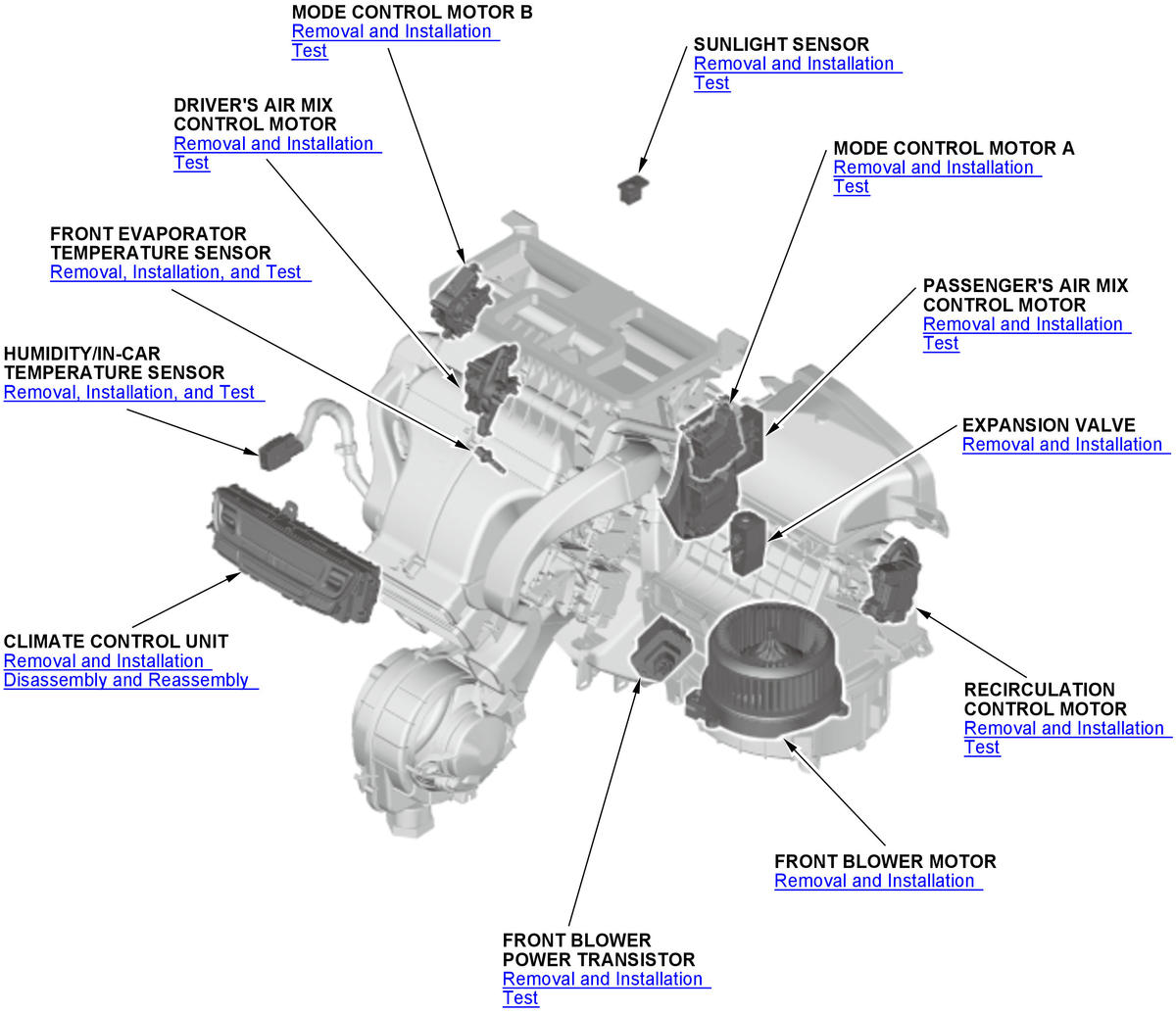 MODE CONTROL MOTOR B
Removal and Installation
Test

SUNLIGHT SENSOR
Removal and Installation
Test

DRIVER'S AIR MIX CONTROL MOTOR
Removal and Installation
Test

MODE CONTROL MOTOR A
Removal and Installation
Test

FRONT EVAPORATOR TEMPERATURE SENSOR
Removal, Installation, and Test

PASSENGER'S AIR MIX CONTROL MOTOR
Removal and Installation
Test

HUMIDITY/IN-CAR TEMPERATURE SENSOR
Removal, Installation, and Test

EXPANSION VALVE
Removal and Installation

CLIMATE CONTROL UNIT
Removal and Installation
Disassembly and Reassembly

RECIRCULATION CONTROL MOTOR
Removal and Installation
Test

FRONT BLOWER MOTOR
Removal and Installation

FRONT BLOWER POWER TRANSISTOR
Removal and Installation
Test