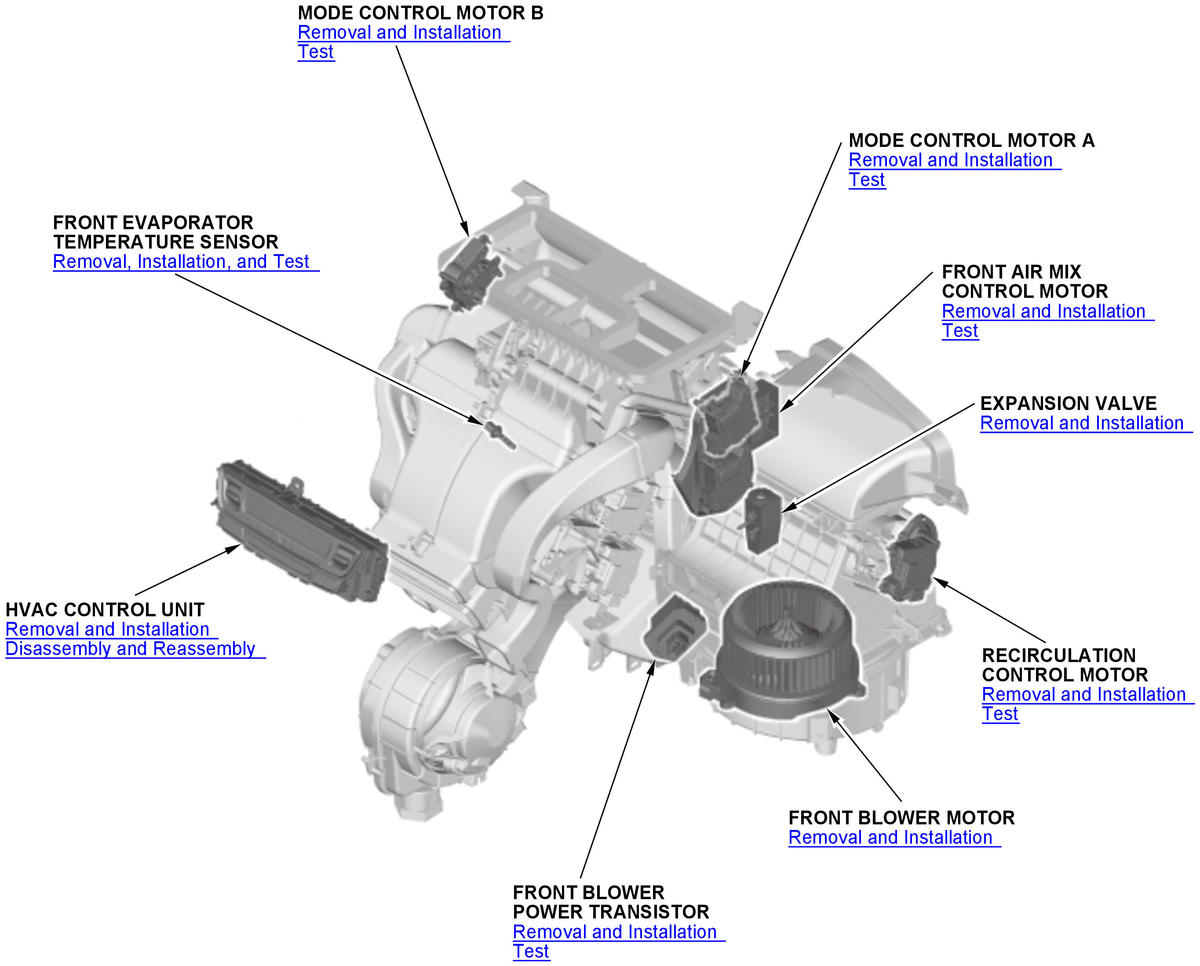 MODE CONTROL MOTOR B
Removal and Installation
Test

MODE CONTROL MOTOR A
Removal and Installation
Test

FRONT EVAPORATOR TEMPERATURE SENSOR
Removal, Installation, and Test

FRONT AIR MIX CONTROL MOTOR
Removal and Installation
Test

EXPANSION VALVE
Removal and Installation

HVAC CONTROL UNIT
Removal and Installation
Disassembly and Reassembly

RECIRCULATION CONTROL MOTOR
Removal and Installation
Test

FRONT BLOWER MOTOR
Removal and Installation

FRONT BLOWER POWER TRANSISTOR
Removal and Installation
Test