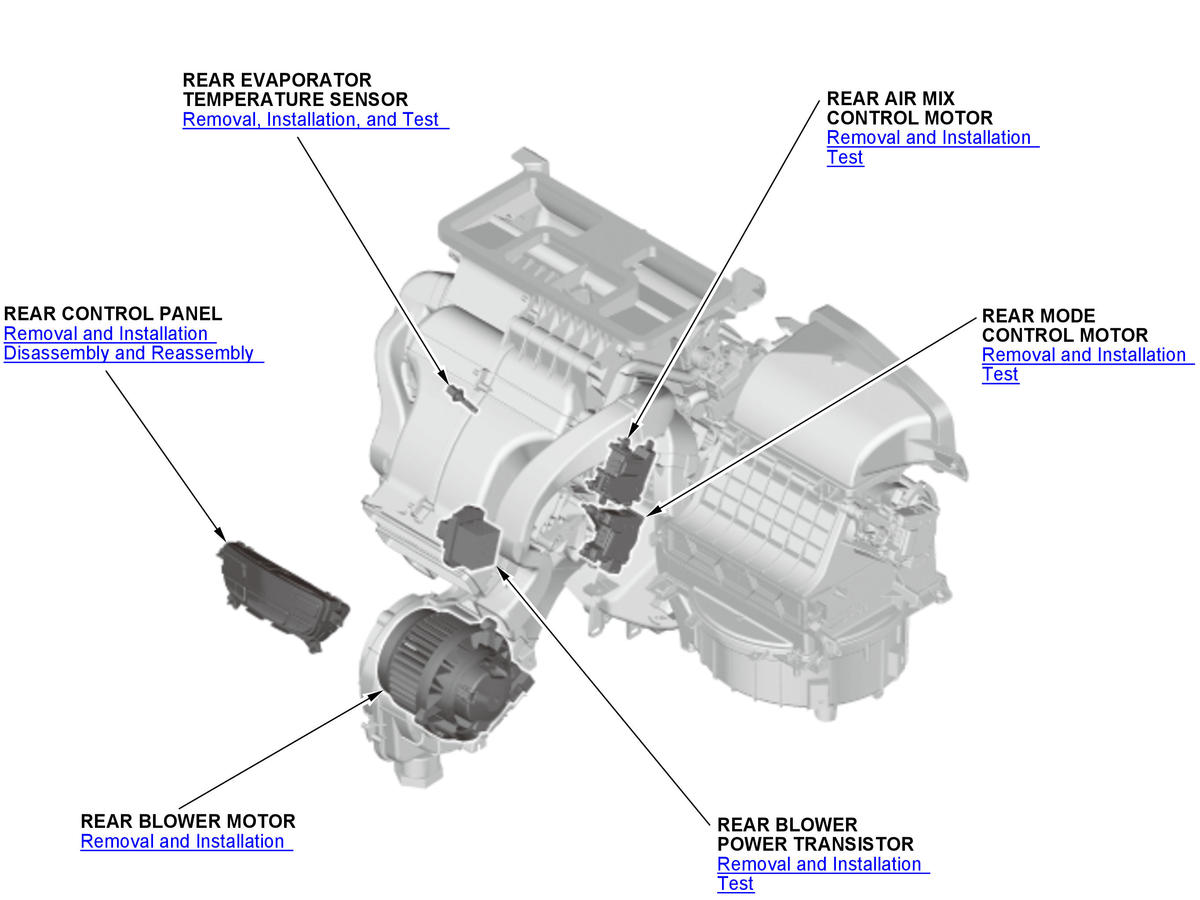 REAR EVAPORATOR TEMPERATURE SENSOR
Removal, Installation, and Test

REAR AIR MIX CONTROL MOTOR
Removal and Installation
Test

REAR CONTROL PANEL
Removal and Installation
Disassembly and Reassembly

REAR MODE CONTROL MOTOR
Removal and Installation
Test

REAR BLOWER MOTOR
Removal and Installation

REAR BLOWER POWER TRANSISTOR
Removal and Installation
Test