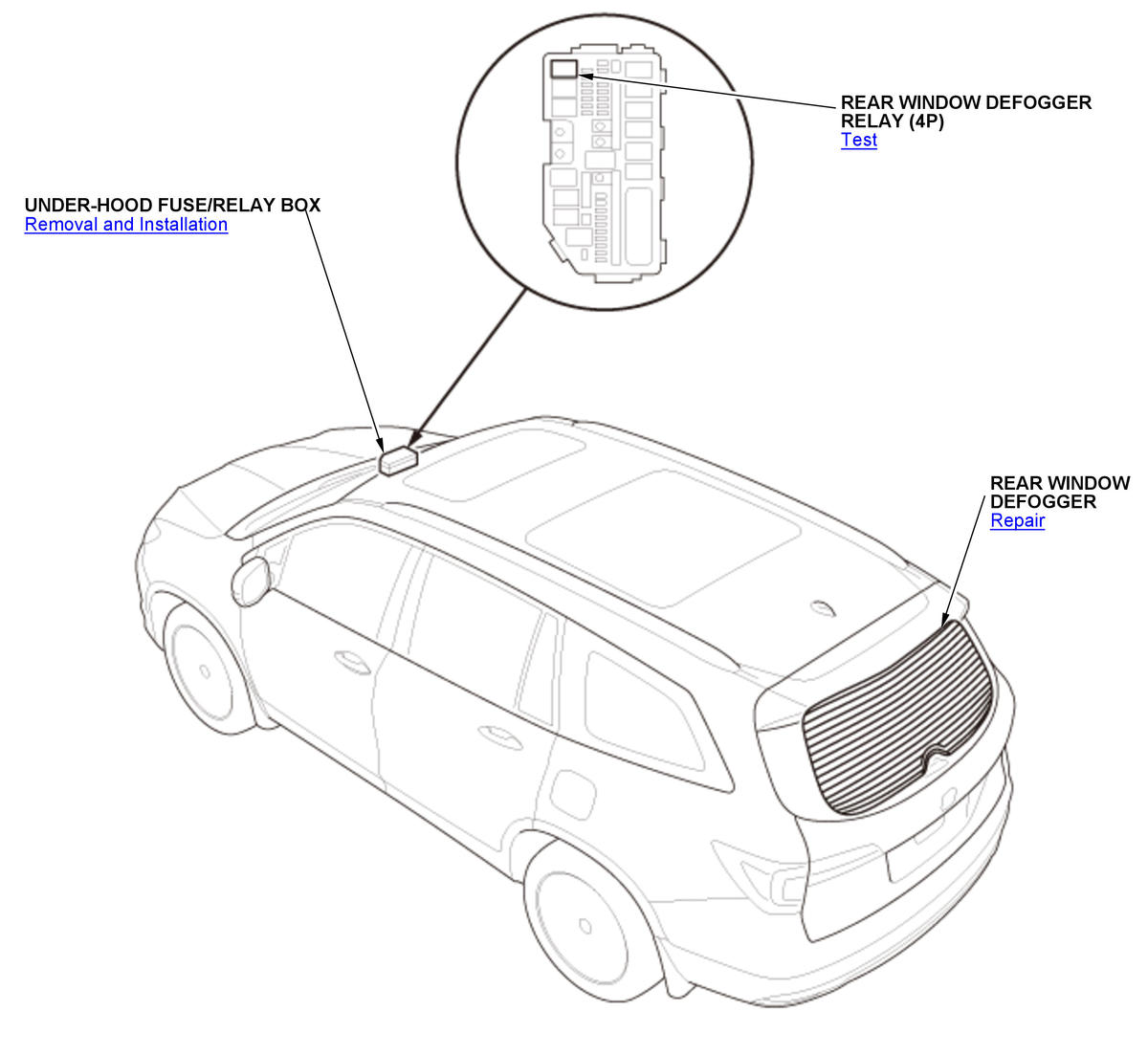 REAR WINDOW DEFOGGER RELAY (4P)
Test

UNDER-HOOD FUSE/RELAY BOX
Removal and Installation

REAR WINDOW DEFOGGER
Repair