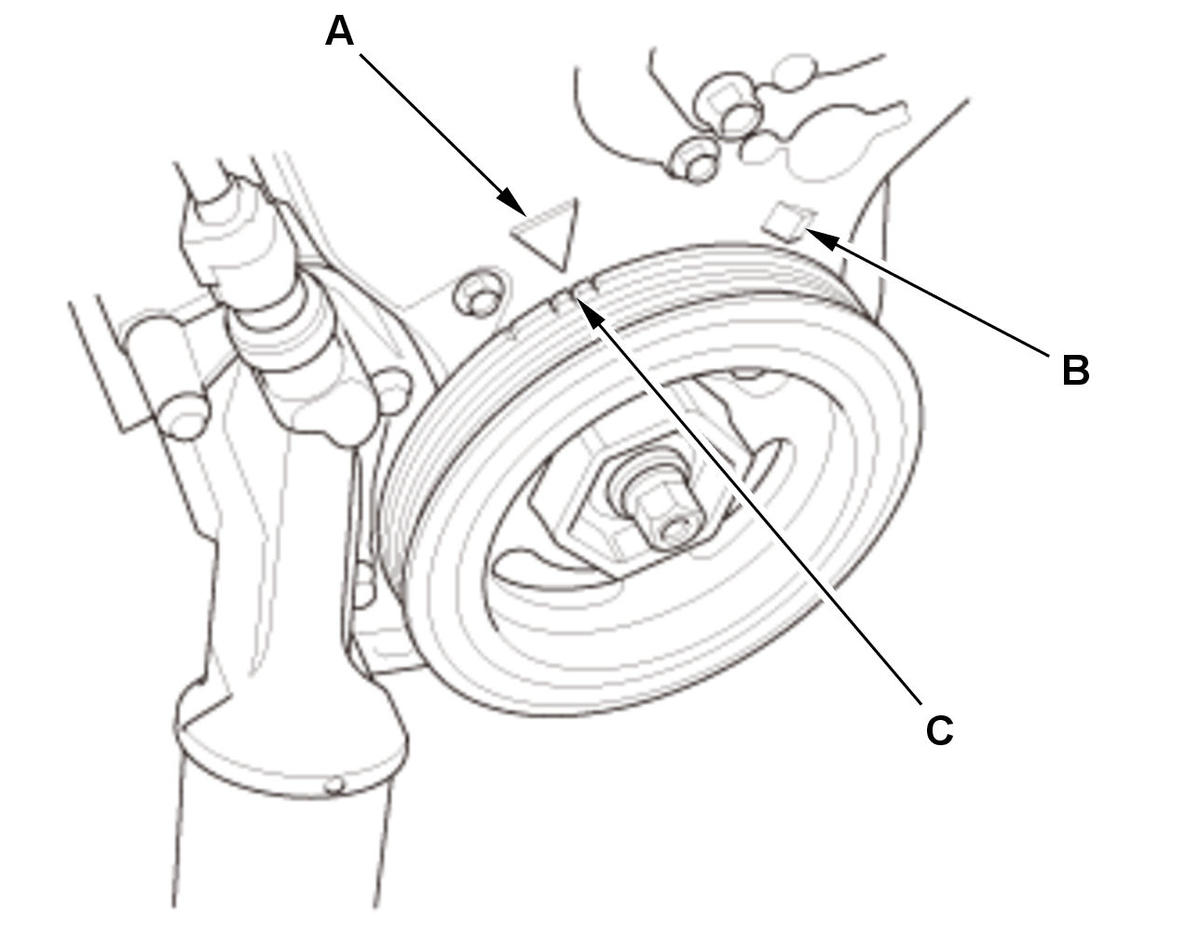 A
B
C