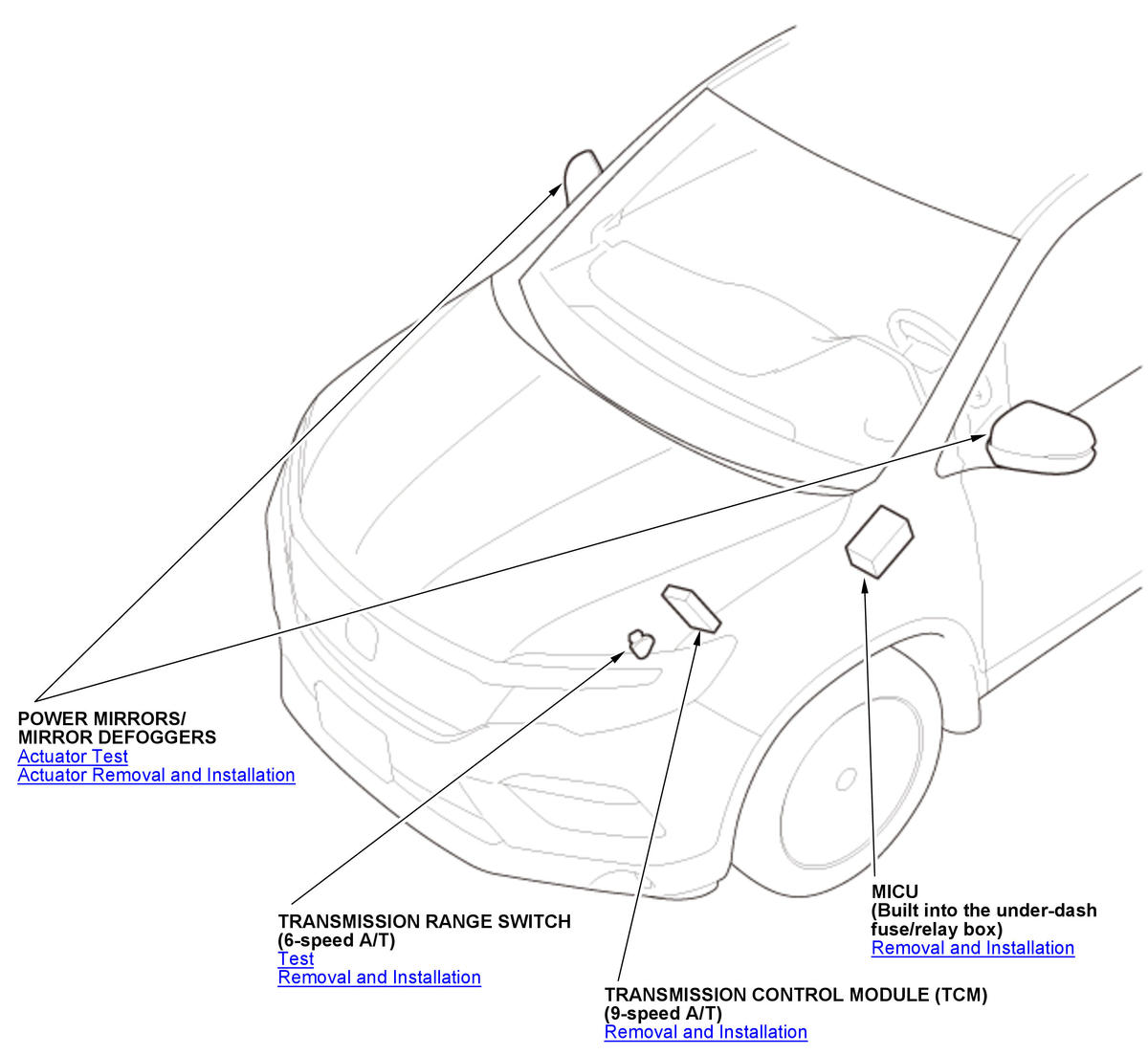 POWER MIRRORS/
MIRROR DEFOGGERS
Actuator Test
Actuator Removal and Installation

TRANSMISSION RANGE SWITCH
(6-speed A/T)
Test
Removal and Installation

TRANSMISSION CONTROL MODULE (TCM)
(9-speed A/T)
Removal and Installation

MICU
(Built into the under-dash fuse/relay box)
Removal and Installation