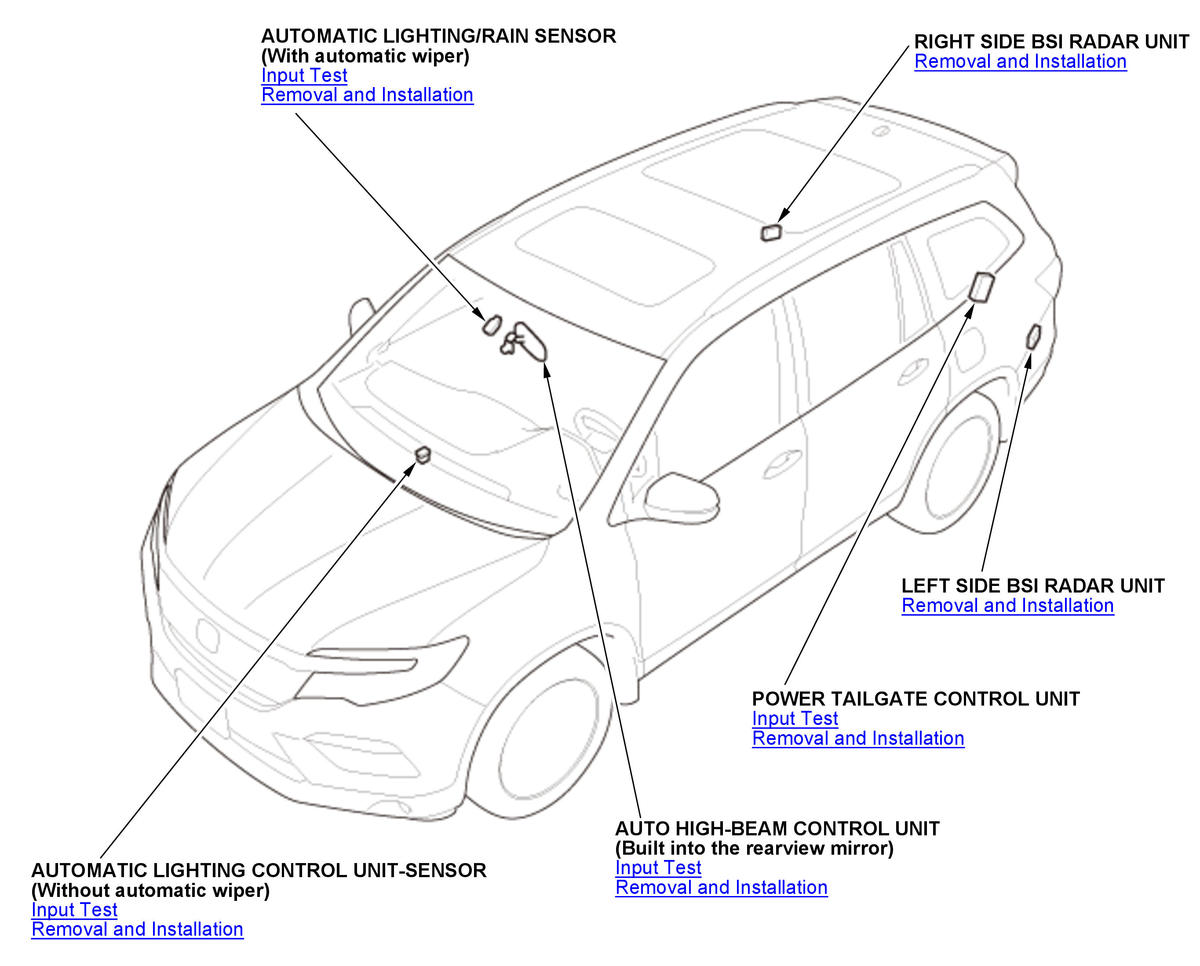 AUTOMATIC LIGHTING/RAIN SENSOR
(With automatic wiper)
Input Test
Removal and Installation

RIGHT SIDE BSI RADAR UNIT
Removal and Installation

LEFT SIDE BSI RADAR UNIT
Removal and Installation

POWER TAILGATE CONTROL UNIT
Input Test
Removal and Installation

AUTO HIGH-BEAM CONTROL UNIT
(Built into the rearview mirror)
Input Test
Removal and Installation

AUTOMATIC LIGHTING CONTROL UNIT-SENSOR
(Without automatic wiper)
Input Test
Removal and Installation