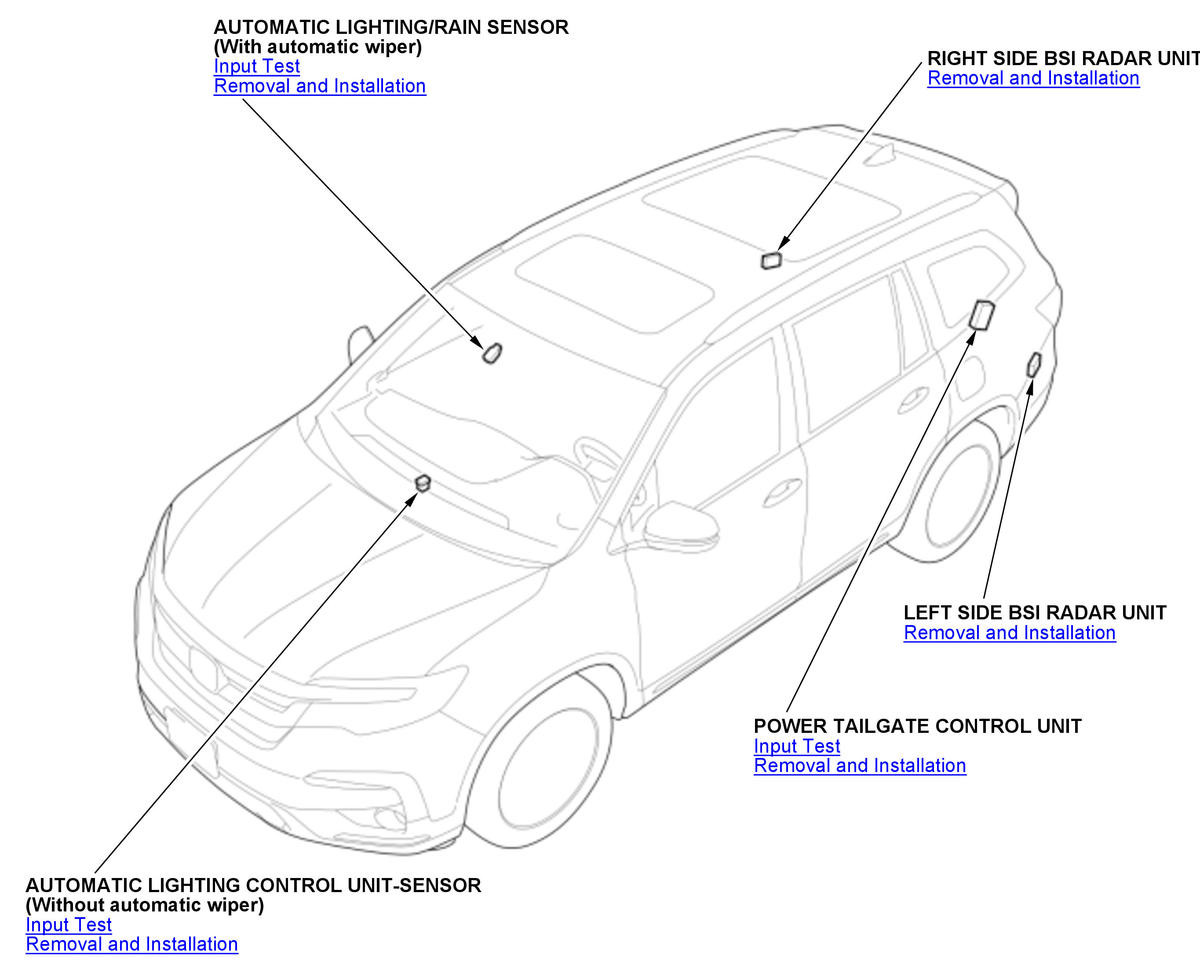 AUTOMATIC LIGHTING/RAIN SENSOR
(With automatic wiper)
Input Test
Removal and Installation

RIGHT SIDE BSI RADAR UNIT
Removal and Installation

LEFT SIDE BSI RADAR UNIT
Removal and Installation

POWER TAILGATE CONTROL UNIT
Input Test
Removal and Installation

AUTOMATIC LIGHTING CONTROL UNIT-SENSOR
(Without automatic wiper)
Input Test
Removal and Installation