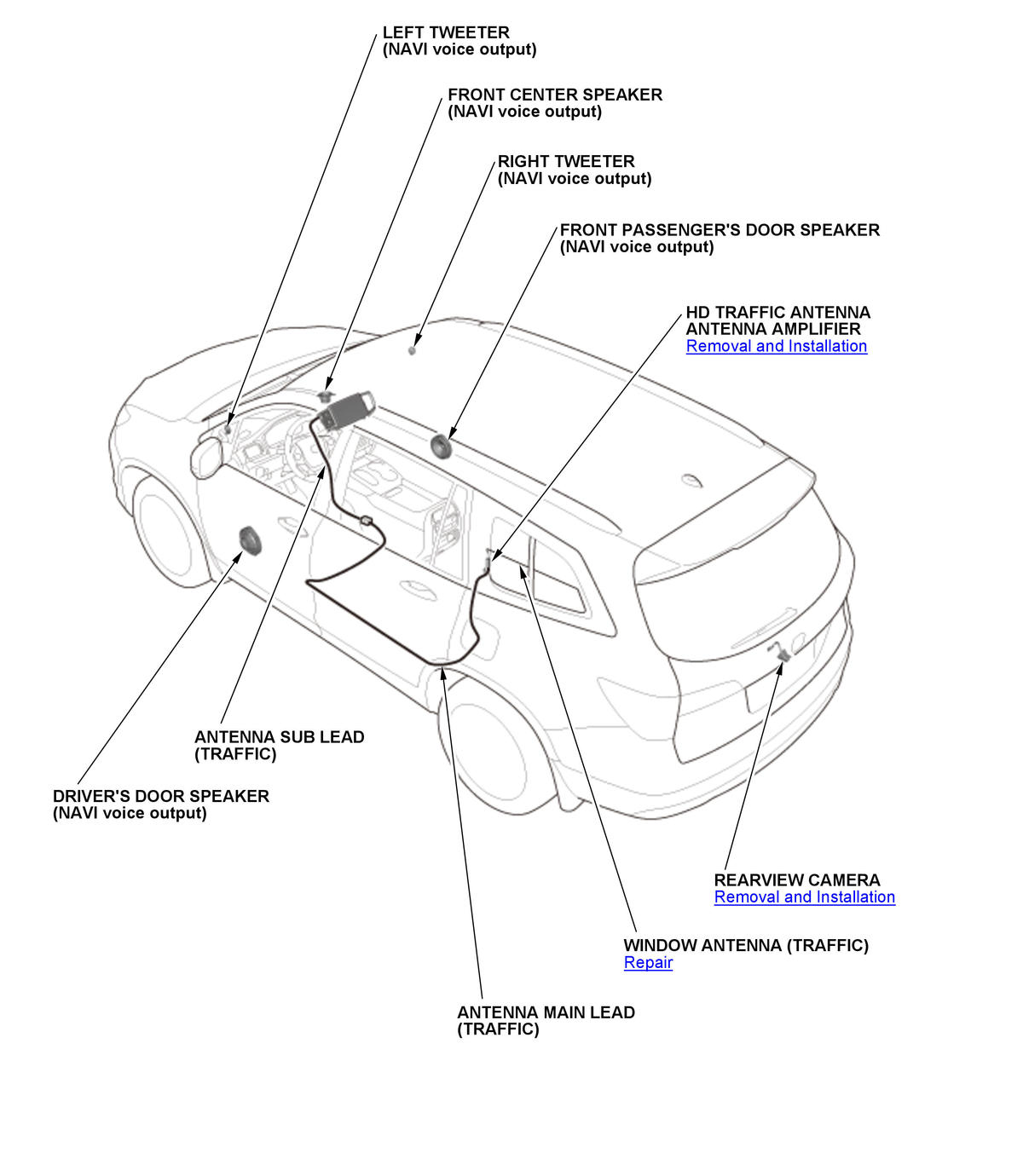 LEFT TWEETER
(NAVI voice output)

FRONT CENTER SPEAKER
(NAVI voice output)

RIGHT TWEETER
(NAVI voice output)

FRONT PASSENGER'S DOOR SPEAKER
(NAVI voice output)

HD TRAFFIC ANTENNA
ANTENNA AMPLIFIER
Removal and Installation

ANTENNA SUB LEAD
(TRAFFIC)

DRIVER'S DOOR SPEAKER
(NAVI voice output)

REARVIEW CAMERA
Removal and Installation

WINDOW ANTENNA (TRAFFIC)
Repair

ANTENNA MAIN LEAD
(TRAFFIC)