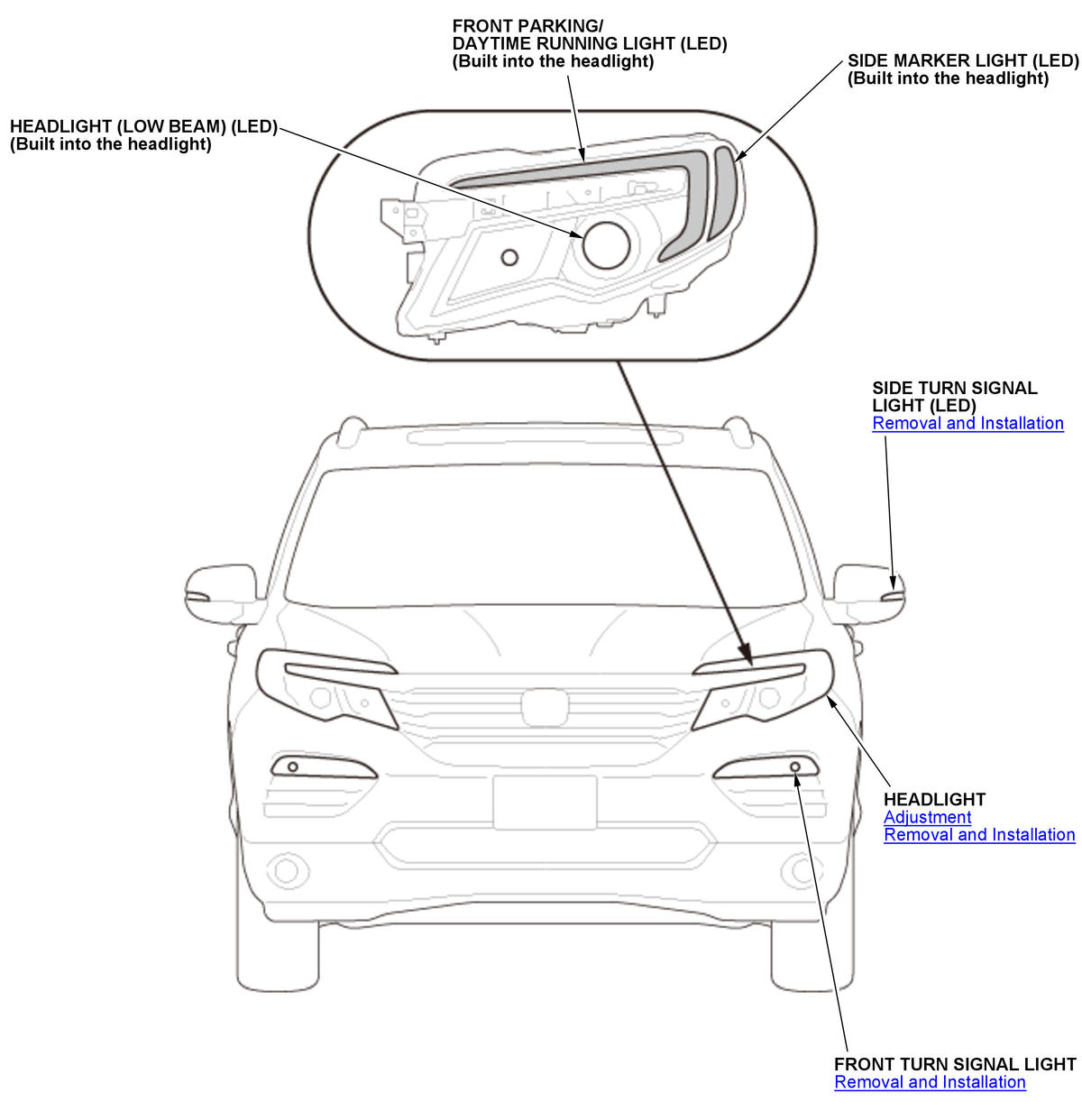 FRONT PARKING/
DAYTIME RUNNING LIGHT (LED)
(Built into the headlight)

SIDE MARKER LIGHT (LED)
(Built into the headlight)

HEADLIGHT (LOW BEAM) (LED)
(Built into the headlight)

SIDE TURN SIGNAL LIGHT (LED)
Removal and Installation

HEADLIGHT
Adjustment
Removal and Installation

FRONT TURN SIGNAL LIGHT
Removal and Installation