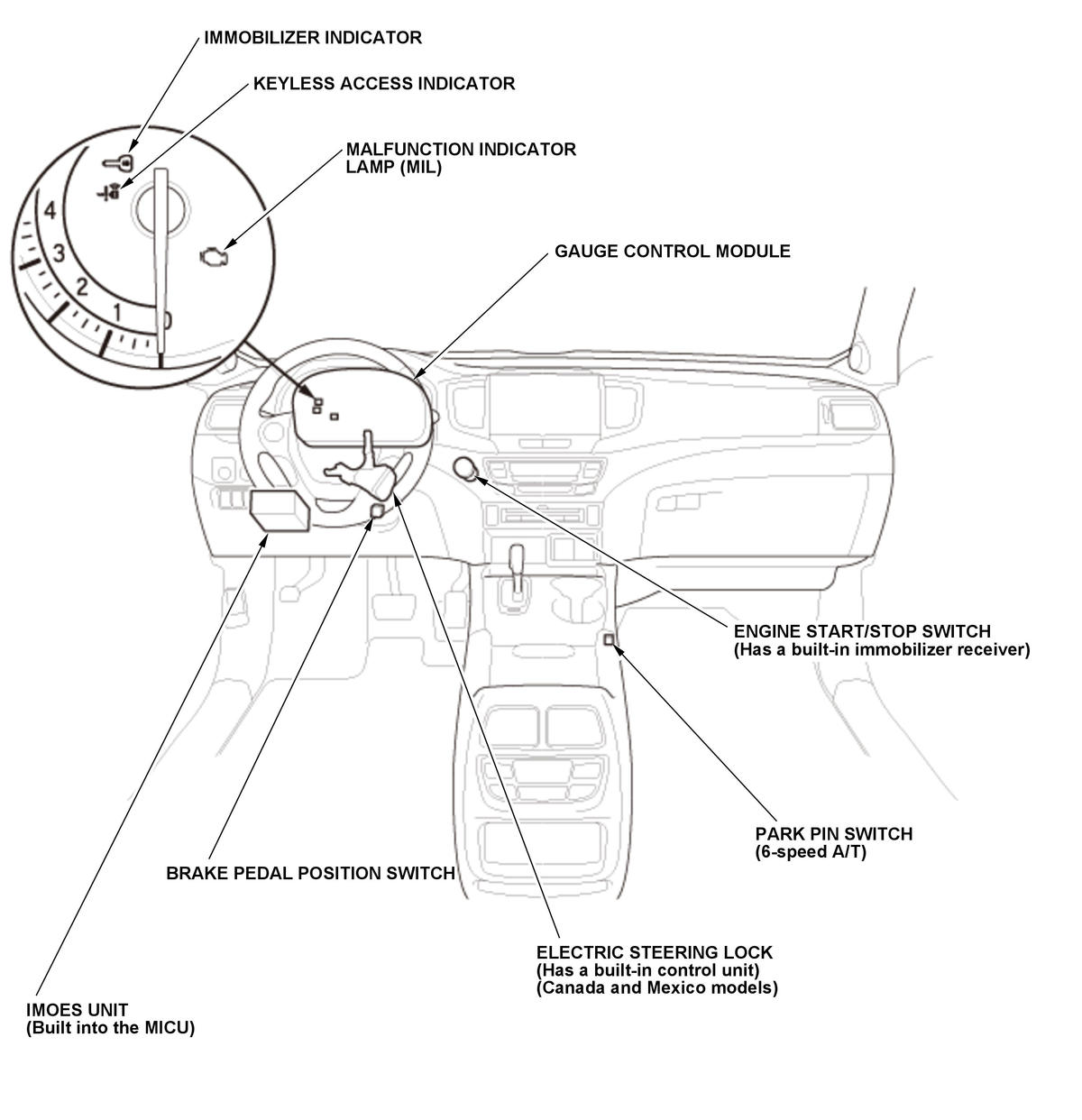 IMMOBILIZER INDICATOR

KEYLESS ACCESS INDICATOR

MALFUNCTION INDICATOR LAMP (MIL)

4
3
2
1
0

GAUGE CONTROL MODULE

ENGINE START/STOP SWITCH
(Has a built-in immobilizer receiver)

PARK PIN SWITCH
(6-speed A/T)

BRAKE PEDAL POSITION SWITCH

ELECTRIC STEERING LOCK
(Has a built-in control unit)
(Canada and Mexico models)

IMOES UNIT
(Built into the MICU)