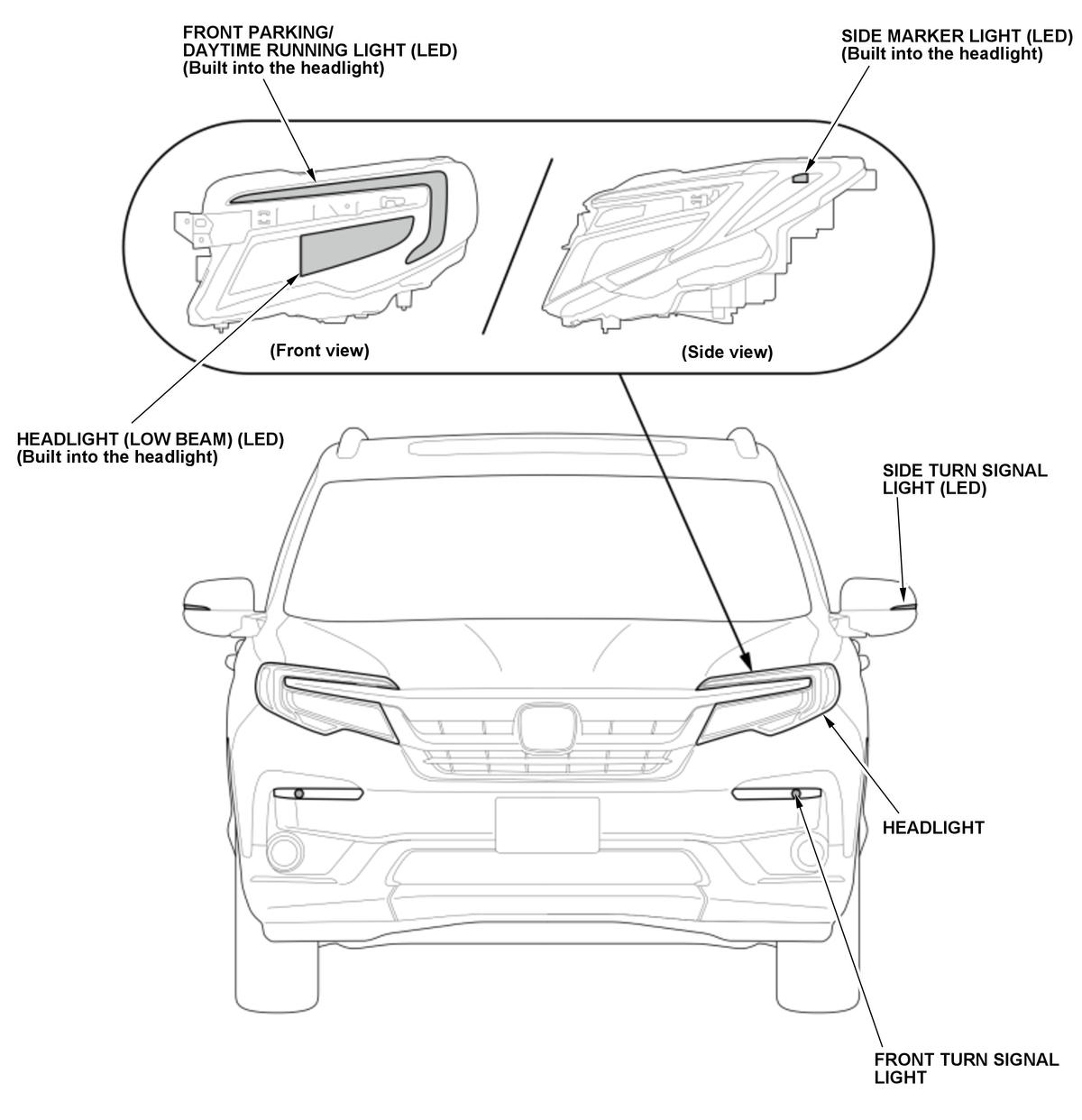 FRONT PARKING/
DAYTIME RUNNING LIGHT (LED)
(Built into the headlight)

SIDE MARKER LIGHT (LED)
(Built into the headlight)

(Front view)

(Side view)

HEADLIGHT (LOW BEAM) (LED)
(Built into the headlight)

SIDE TURN SIGNAL
LIGHT (LED)

HEADLIGHT

FRONT TURN SIGNAL
LIGHT