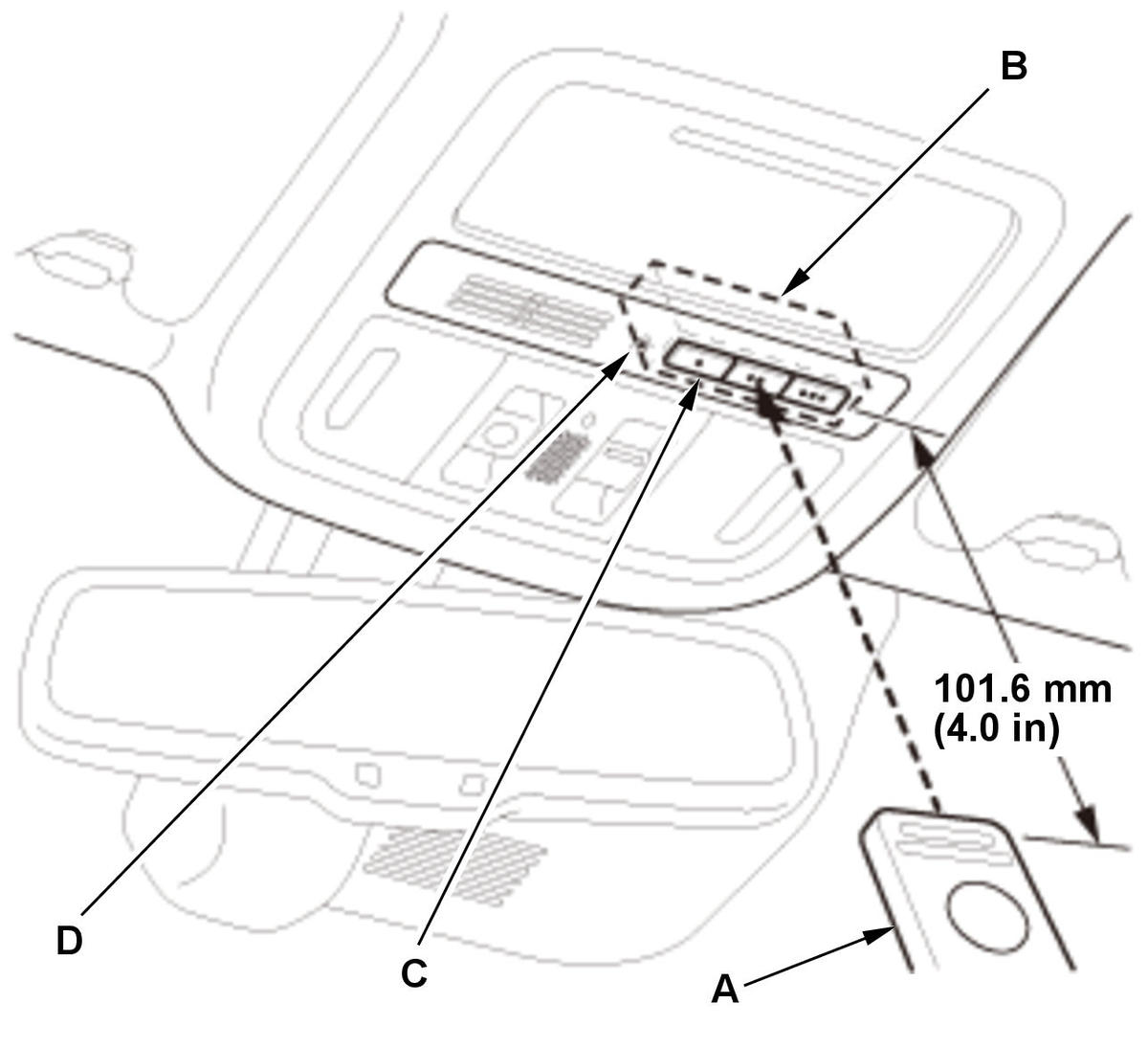 B

101.6 mm
(4.0 in)

D

C

A