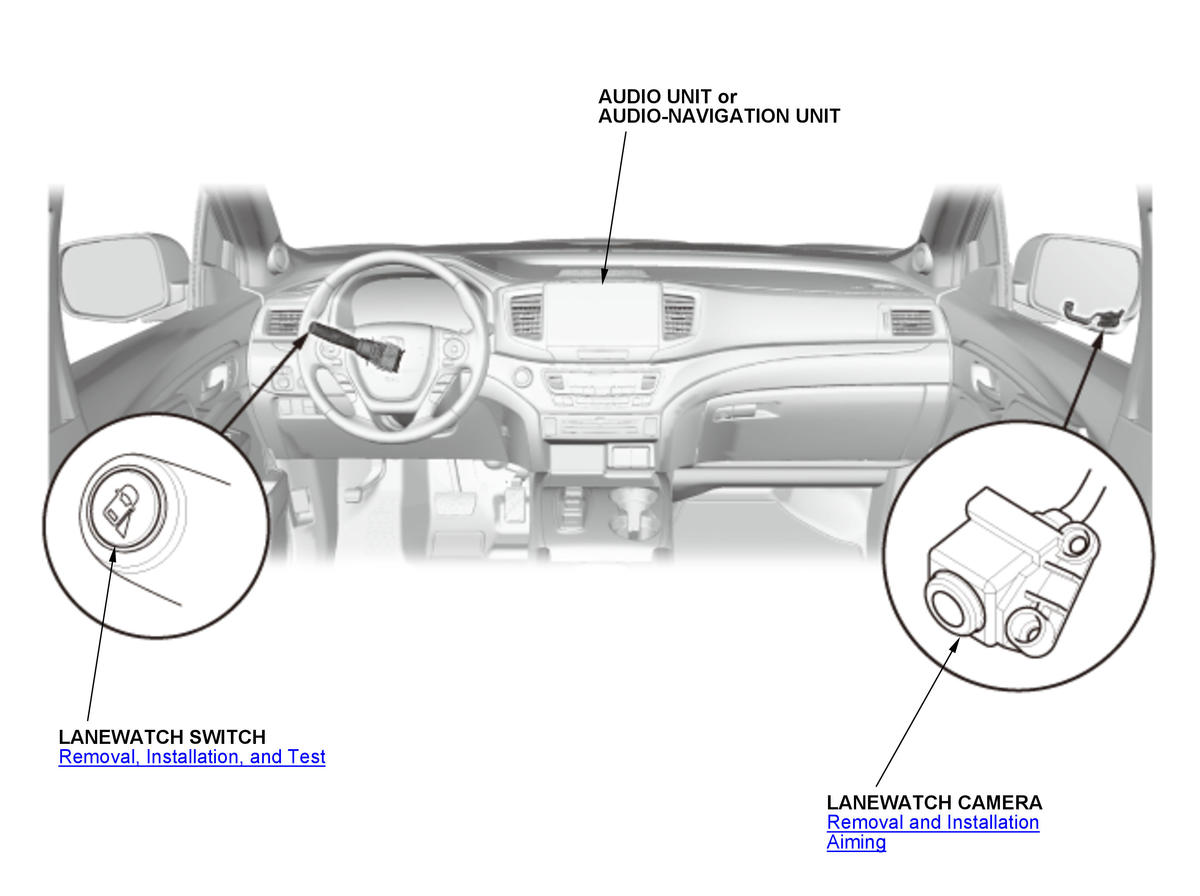 AUDIO UNIT or
AUDIO-NAVIGATION UNIT

LANEWATCH SWITCH
Removal, Installation, and Test

LANEWATCH CAMERA
Removal and Installation
Aiming