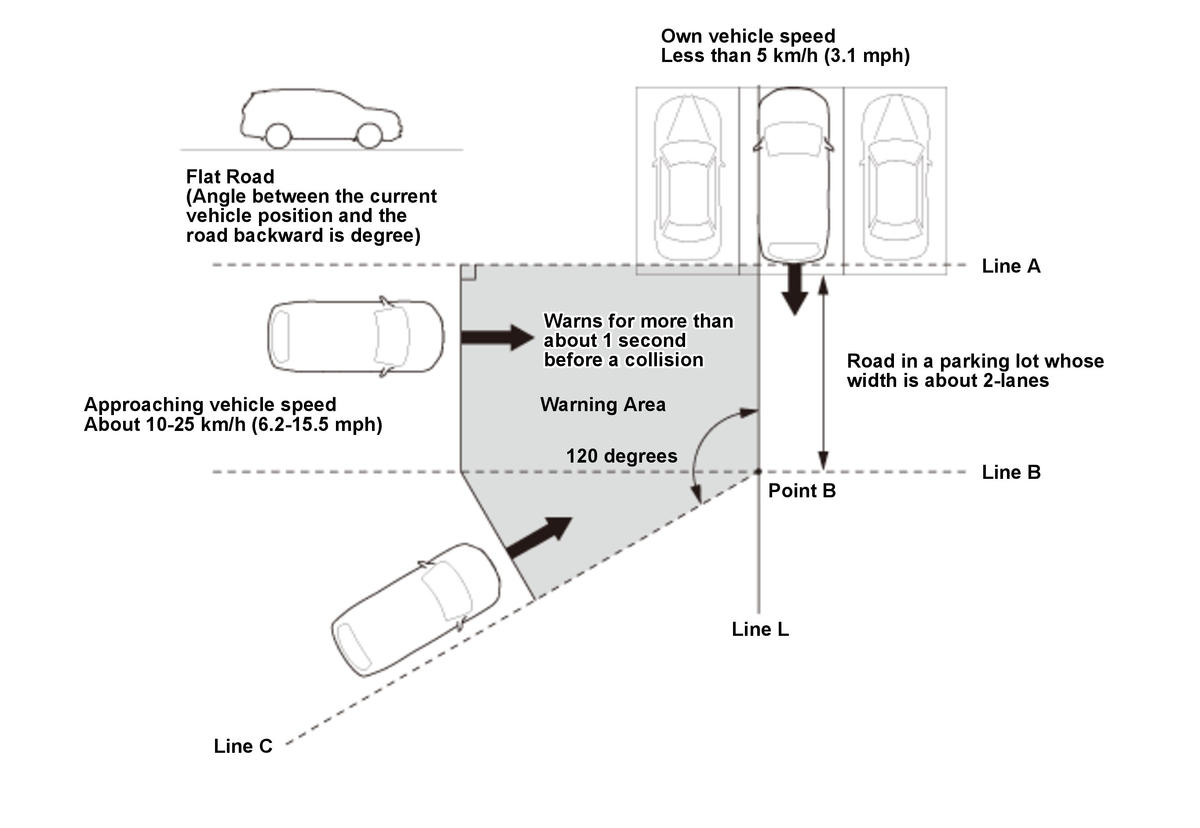 Own vehicle speed
Less than 5 km/h (3.1 mph)

Flat Road
(Angle between the current vehicle position and the road backward is degree)

Line A

Warns for more than about 1 second before a collision

Road in a parking lot whose width is about 2-lanes

Approaching vehicle speed
About 10-25 km/h (6.2-15.5 mph)

Warning Area

120 degrees

Line B

Point B

Line L

Line C