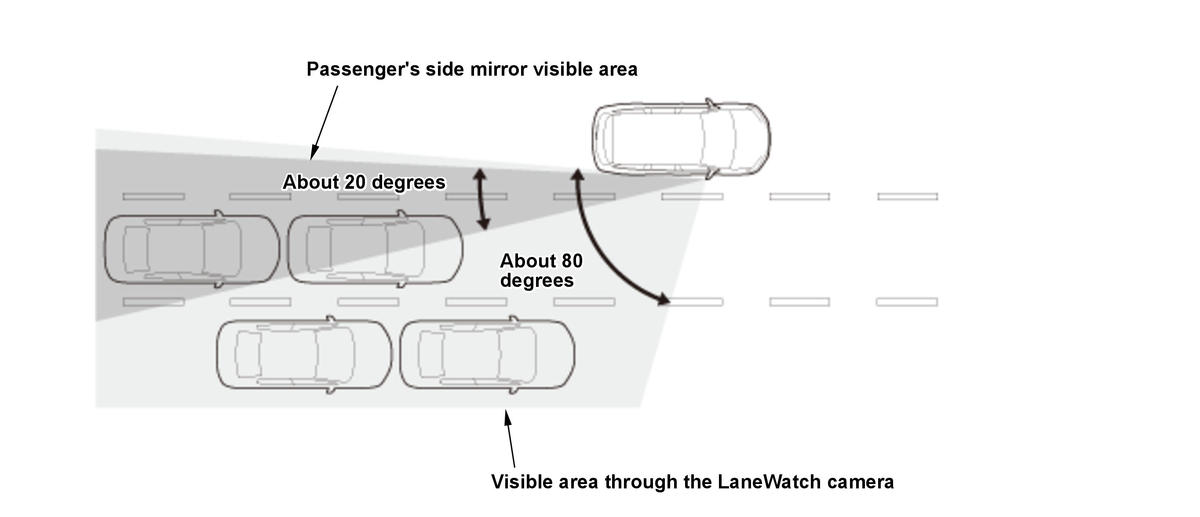 Passenger's side mirror visible area

About 20 degrees

About 80 degrees

Visible area through the LaneWatch camera