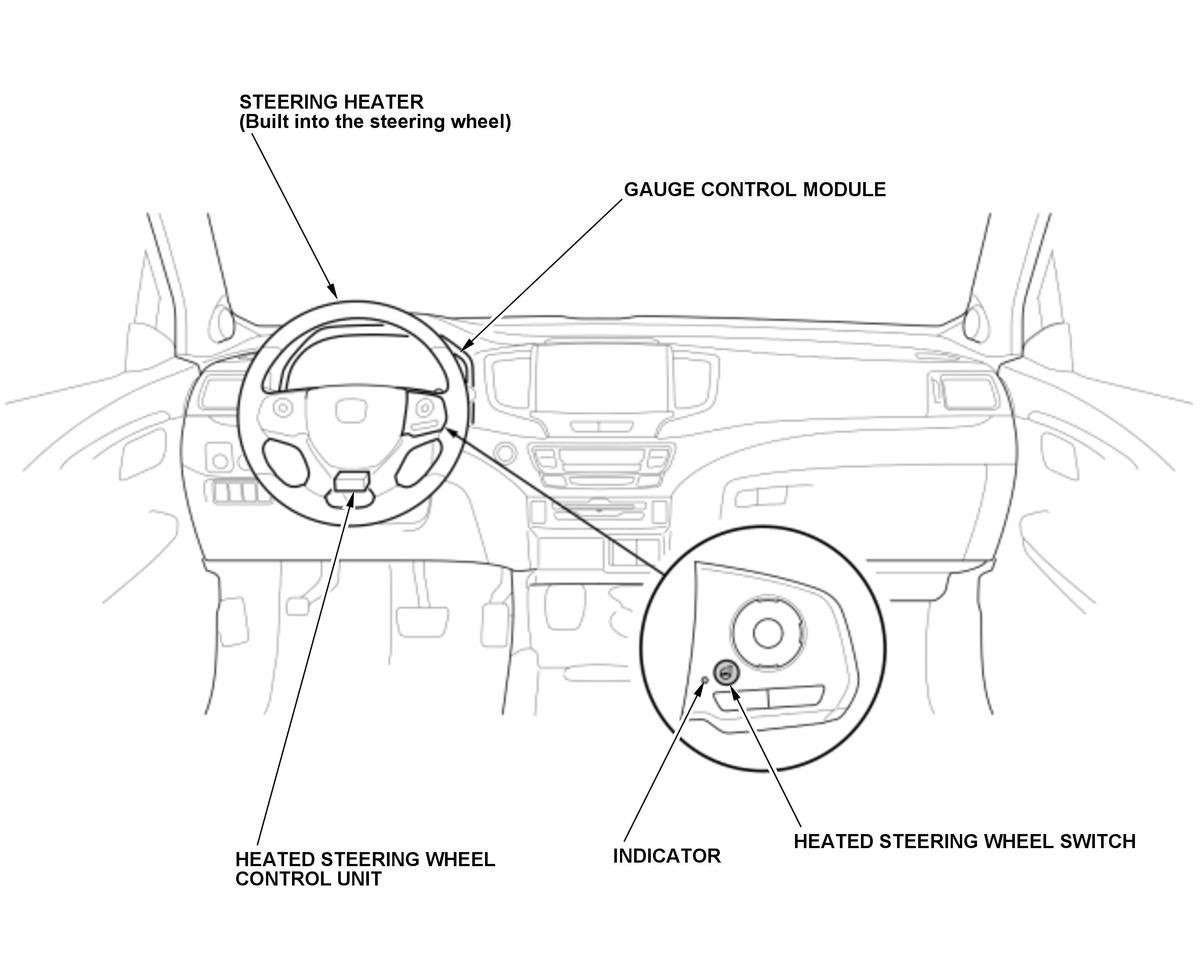 STEERING HEATER
(Built into the steering wheel)

GAUGE CONTROL MODULE

HEATED STEERING WHEEL CONTROL UNIT

INDICATOR

HEATED STEERING WHEEL SWITCH