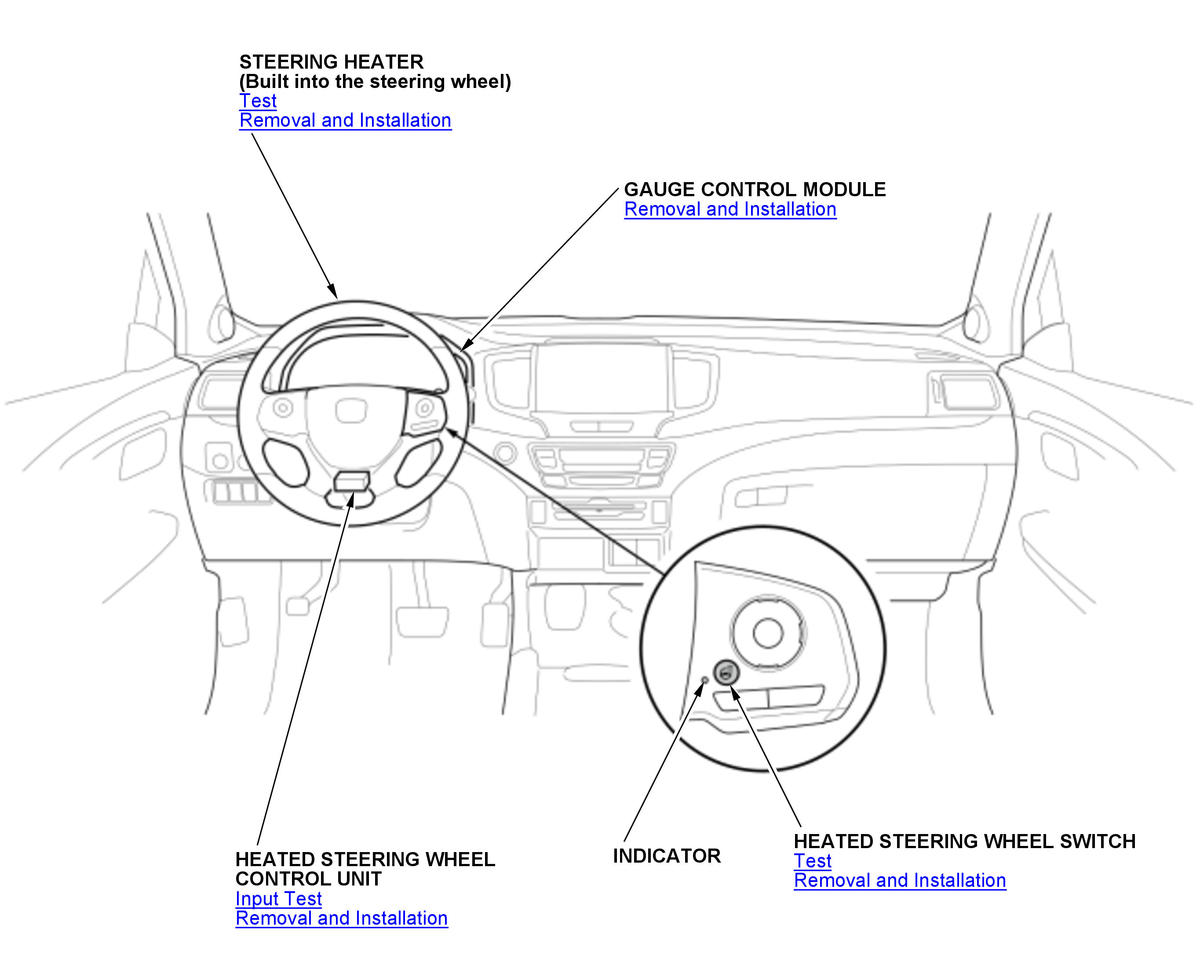 STEERING HEATER
(Built into the steering wheel)
Test
Removal and Installation

GAUGE CONTROL MODULE
Removal and Installation

HEATED STEERING WHEEL CONTROL UNIT
Input Test
Removal and Installation

INDICATOR

HEATED STEERING WHEEL SWITCH
Test
Removal and Installation