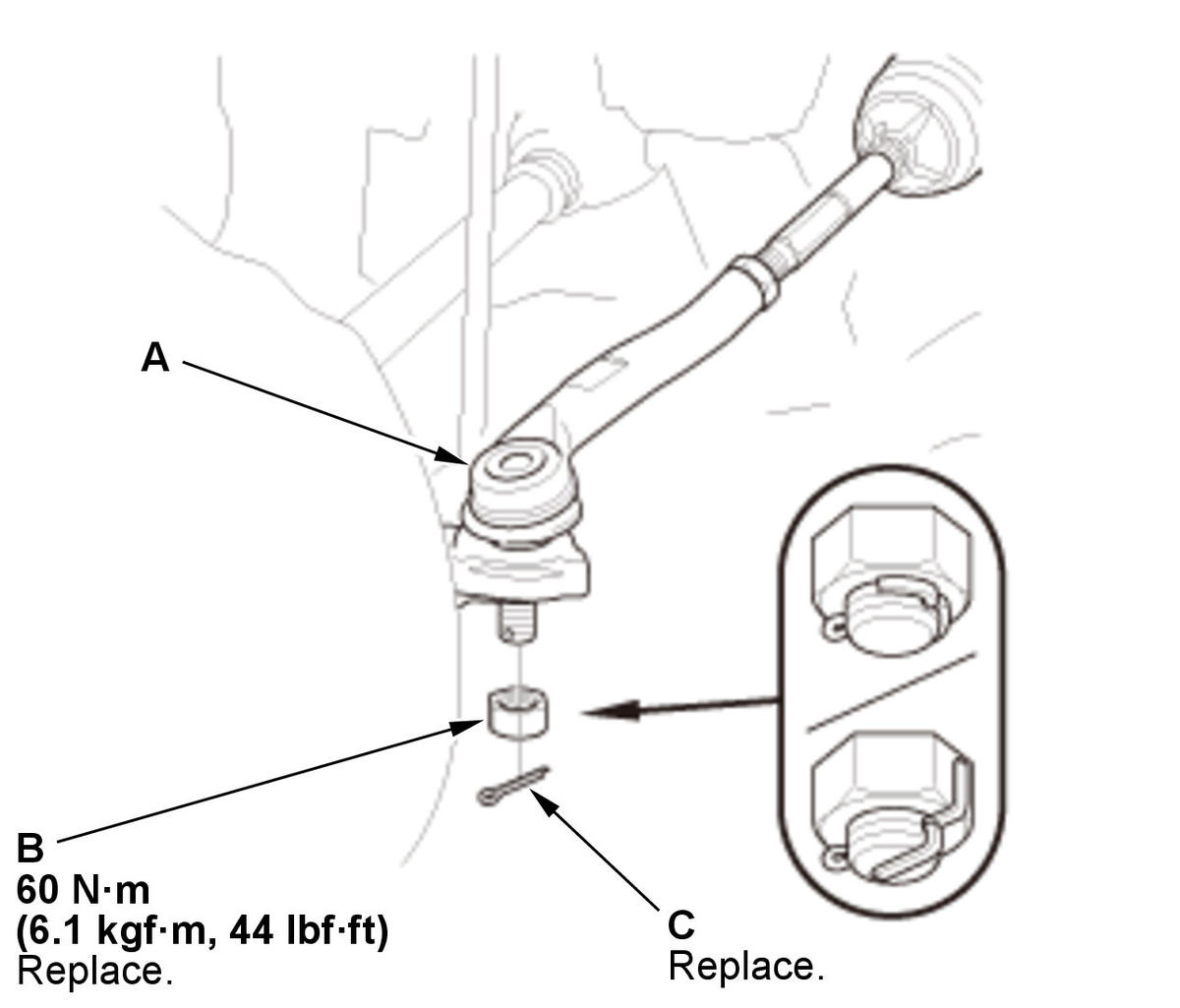 A

B
60 N·m
(6.1 kgf·m, 44 lbf·ft)
Replace.

C
Replace.