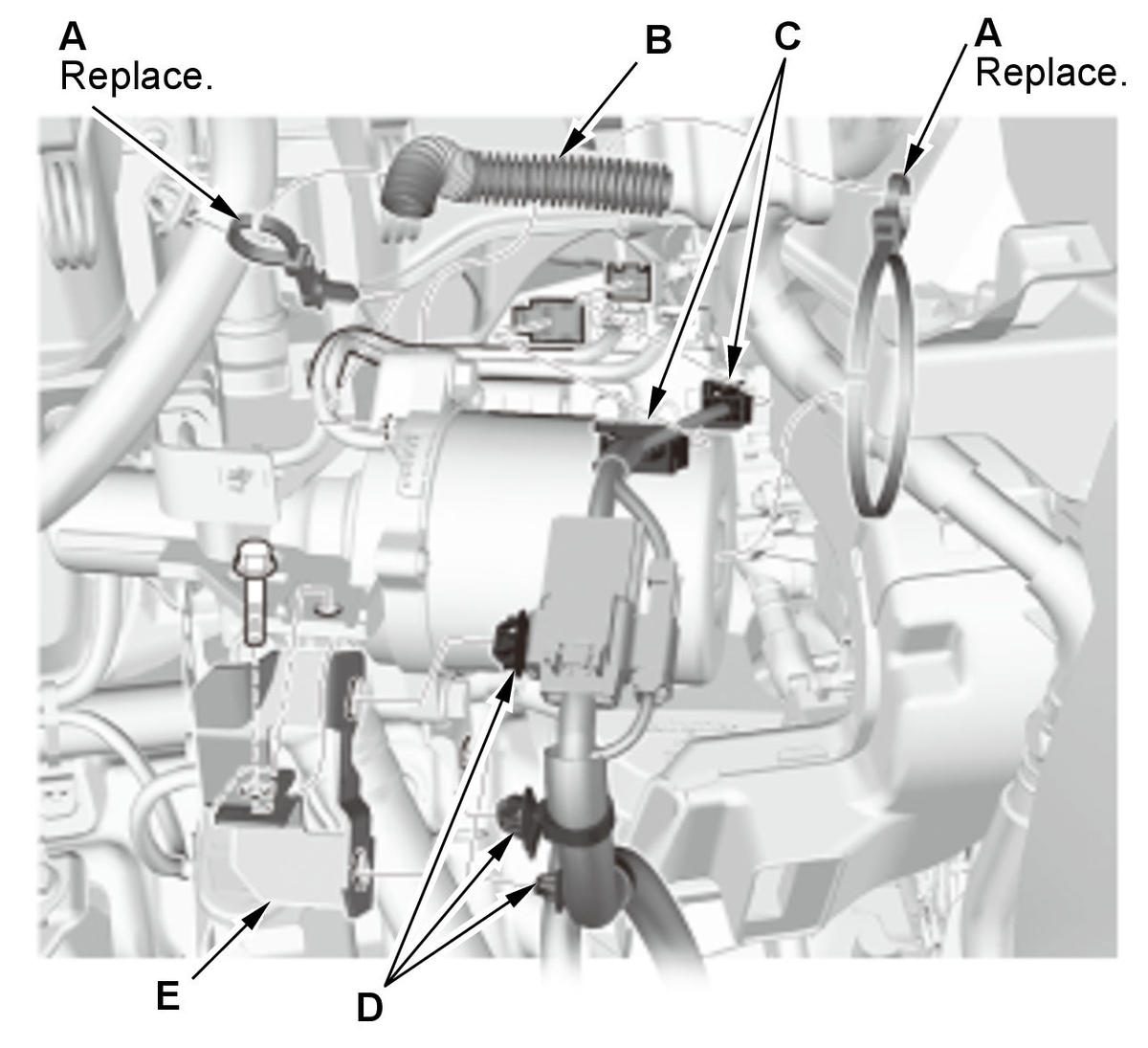 A
Replace.

B

C

A
Replace.

E

D