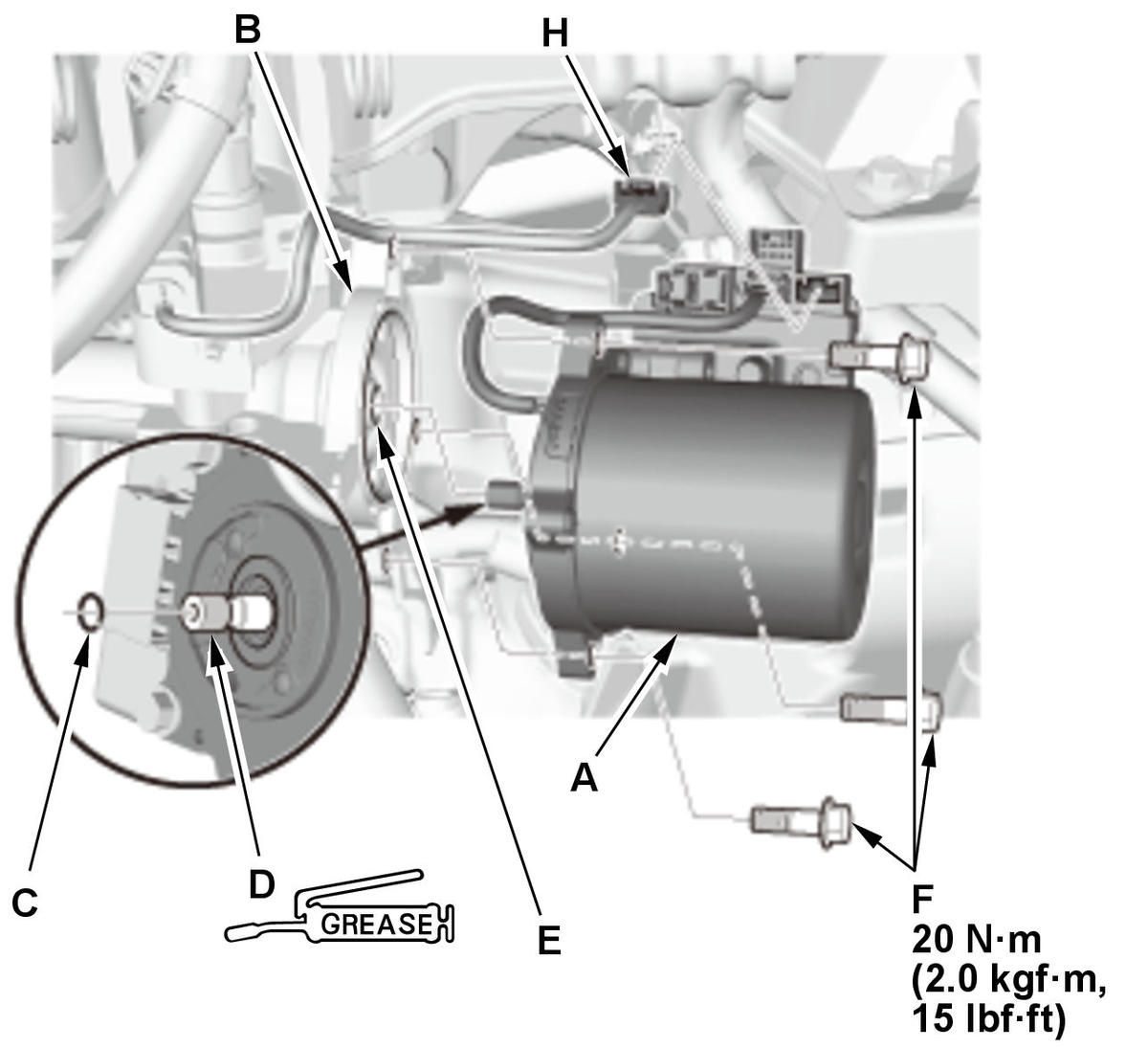 B

H

A

C

D

GREASE

E

F
20 N·m
(2.0 kgf·m,
15 lbf·ft)