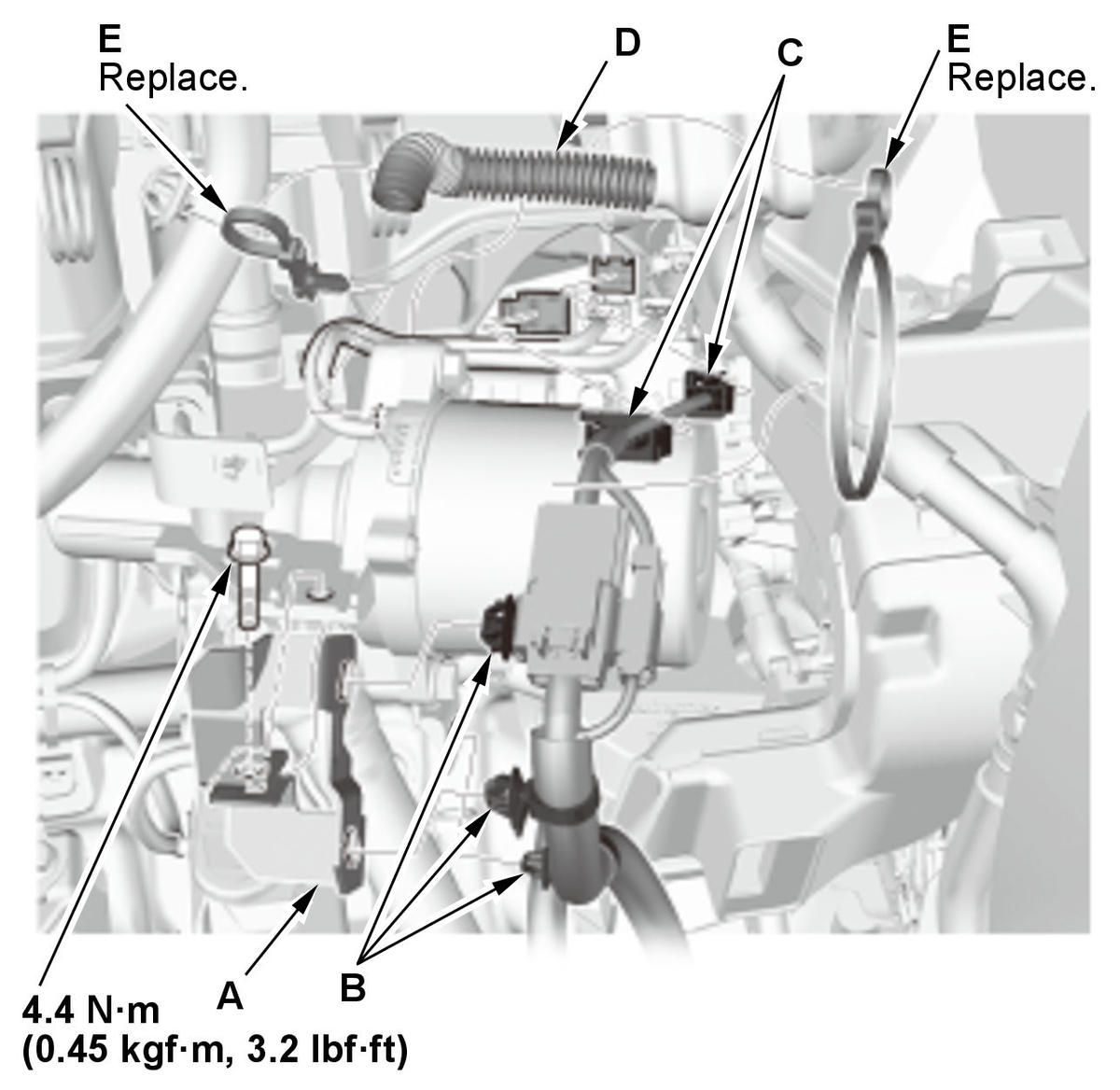 E
Replace.

D

C

E
Replace.

4.4 N·m
(0.45 kgf·m, 3.2 lbf·ft)

A

B