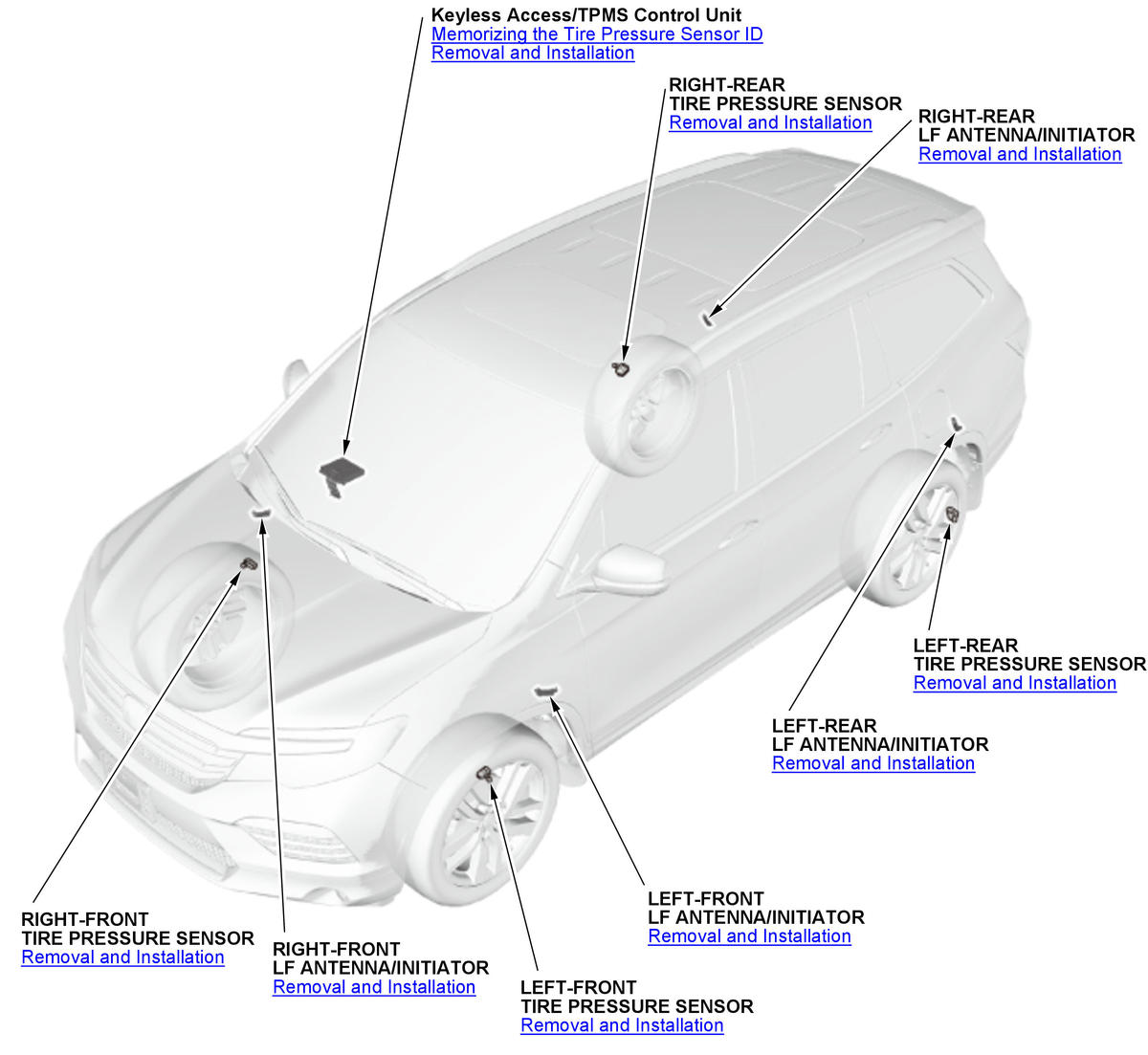 Keyless Access/TPMS Control Unit
Memorizing the Tire Pressure Sensor ID
Removal and Installation

RIGHT-REAR
TIRE PRESSURE SENSOR
Removal and Installation

RIGHT-REAR
LF ANTENNA/INITIATOR
Removal and Installation

LEFT-REAR
TIRE PRESSURE SENSOR
Removal and Installation

LEFT-REAR
LF ANTENNA/INITIATOR
Removal and Installation

RIGHT-FRONT
TIRE PRESSURE SENSOR
Removal and Installation

RIGHT-FRONT
LF ANTENNA/INITIATOR
Removal and Installation

LEFT-FRONT
LF ANTENNA/INITIATOR
Removal and Installation

LEFT-FRONT
TIRE PRESSURE SENSOR
Removal and Installation