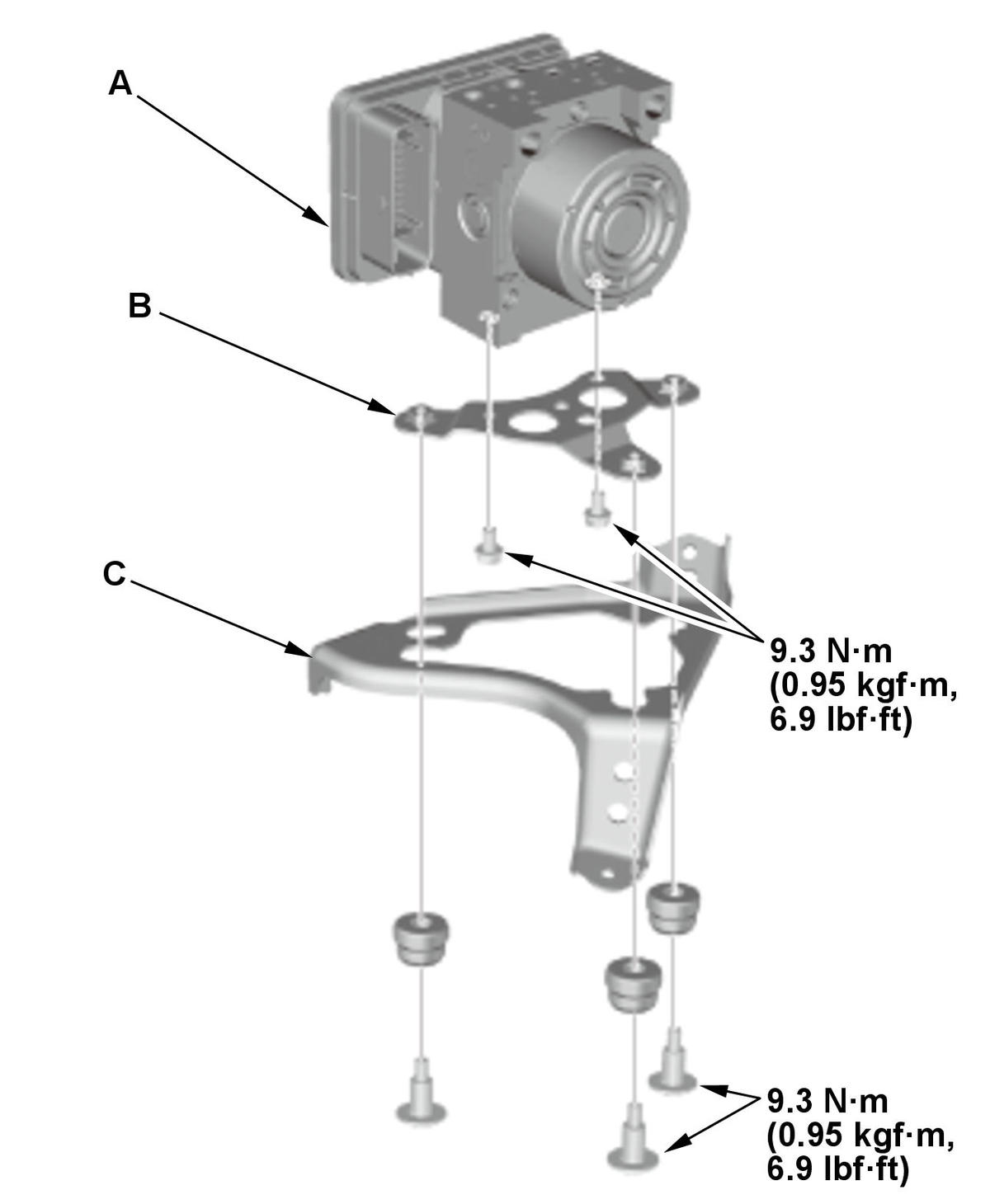 A

B

C

9.3 N·m
(0.95 kgf·m,
6.9 lbf·ft)

9.3 N·m
(0.95 kgf·m,
6.9 lbf·ft)