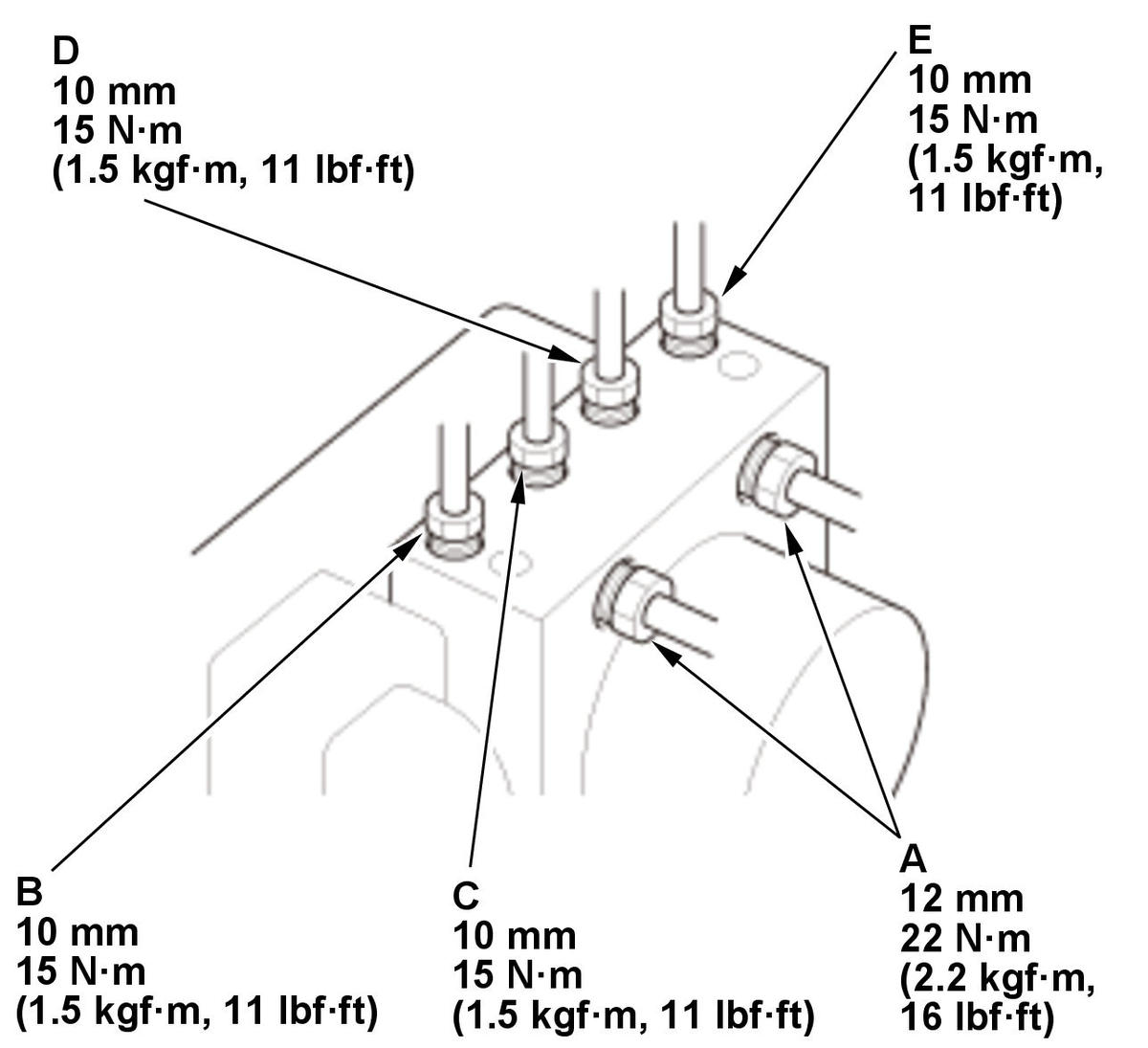 D
10 mm
15 N·m
(1.5 kgf·m, 11 lbf·ft)

E
10 mm
15 N·m
(1.5 kgf·m,
11 lbf·ft)

B
10 mm
15 N·m
(1.5 kgf·m, 11 lbf·ft)

C
10 mm
15 N·m
(1.5 kgf·m, 11 lbf·ft)

A
12 mm
22 N·m
(2.2 kgf·m,
16 lbf·ft)