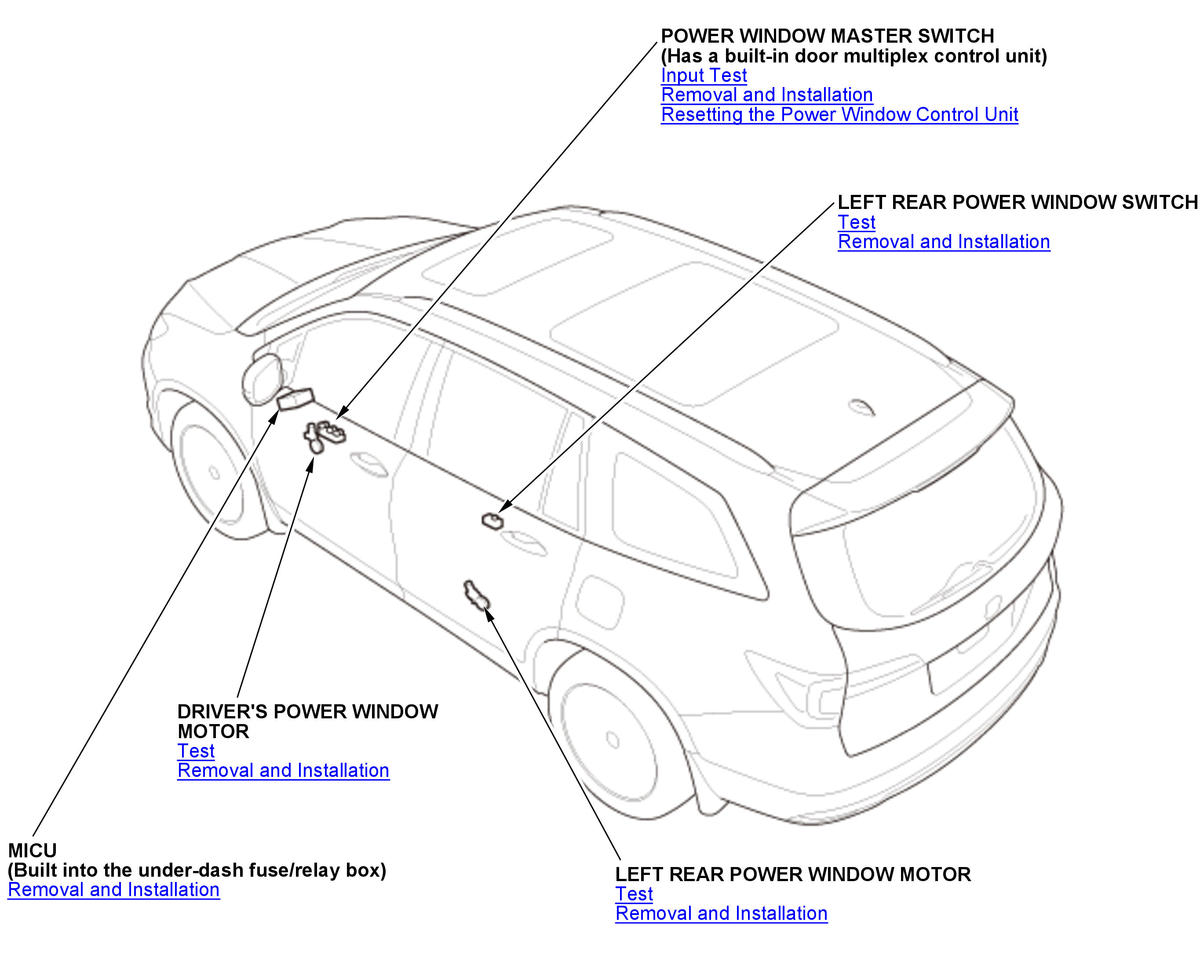 POWER WINDOW MASTER SWITCH
(Has a built-in door multiplex control unit)
Input Test
Removal and Installation
Resetting the Power Window Control Unit

LEFT REAR POWER WINDOW SWITCH
Test
Removal and Installation

DRIVER'S POWER WINDOW MOTOR
Test
Removal and Installation

MICU
(Built into the under-dash fuse/relay box)
Removal and Installation

LEFT REAR POWER WINDOW MOTOR
Test
Removal and Installation