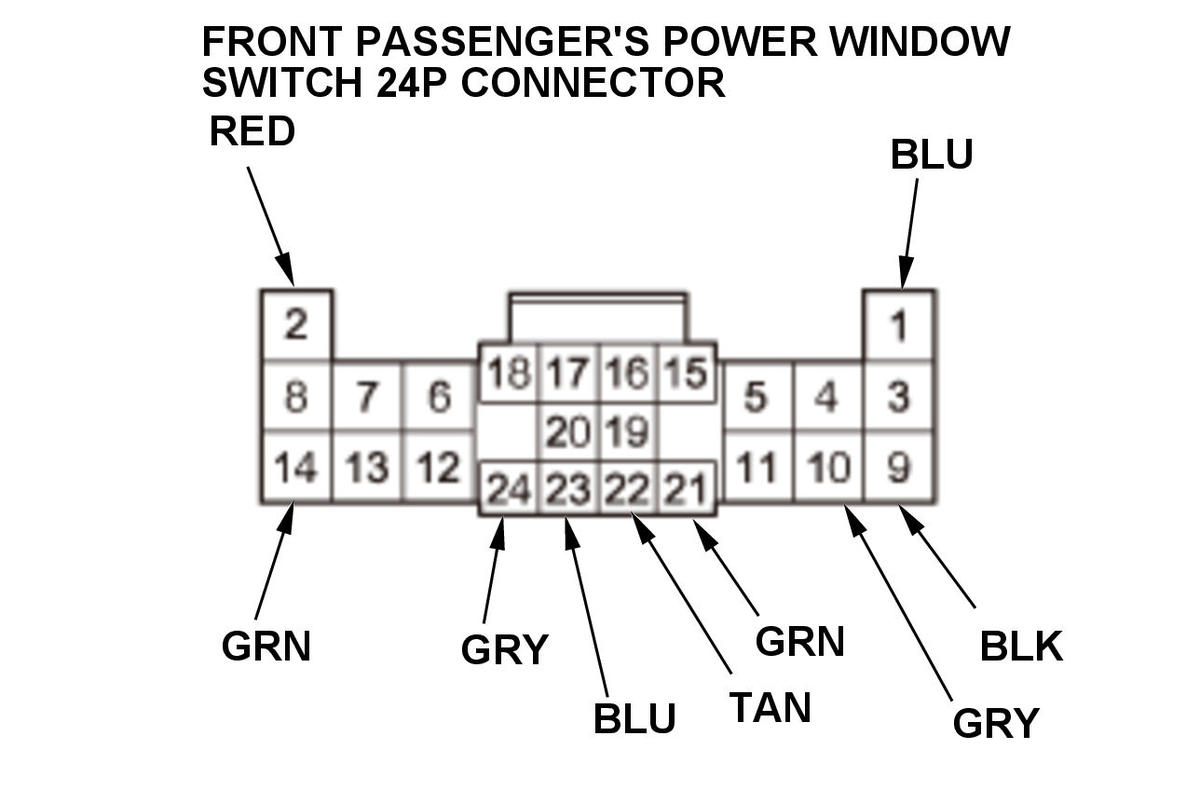 FRONT PASSENGER'S POWER WINDOW SWITCH 24P CONNECTOR

RED

BLU

2

1

8 7 6

18 17 16 15

5 4 3

20 19

14 13 12

24 23 22 21

11 10 9

GRN

GRY

BLU

TAN

GRN

GRY

BLK