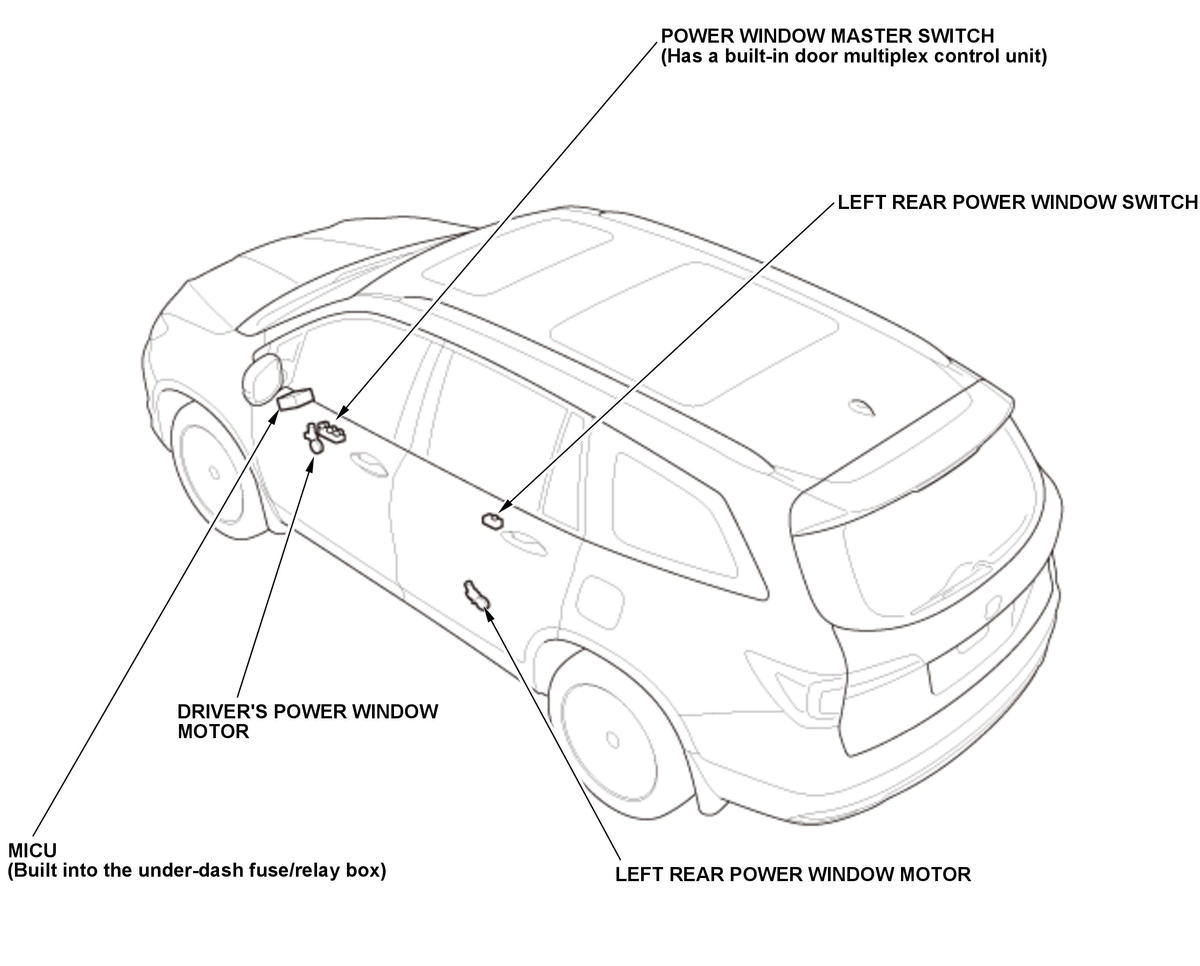 POWER WINDOW MASTER SWITCH
(Has a built-in door multiplex control unit)

LEFT REAR POWER WINDOW SWITCH

DRIVER'S POWER WINDOW MOTOR

MICU
(Built into the under-dash fuse/relay box)

LEFT REAR POWER WINDOW MOTOR