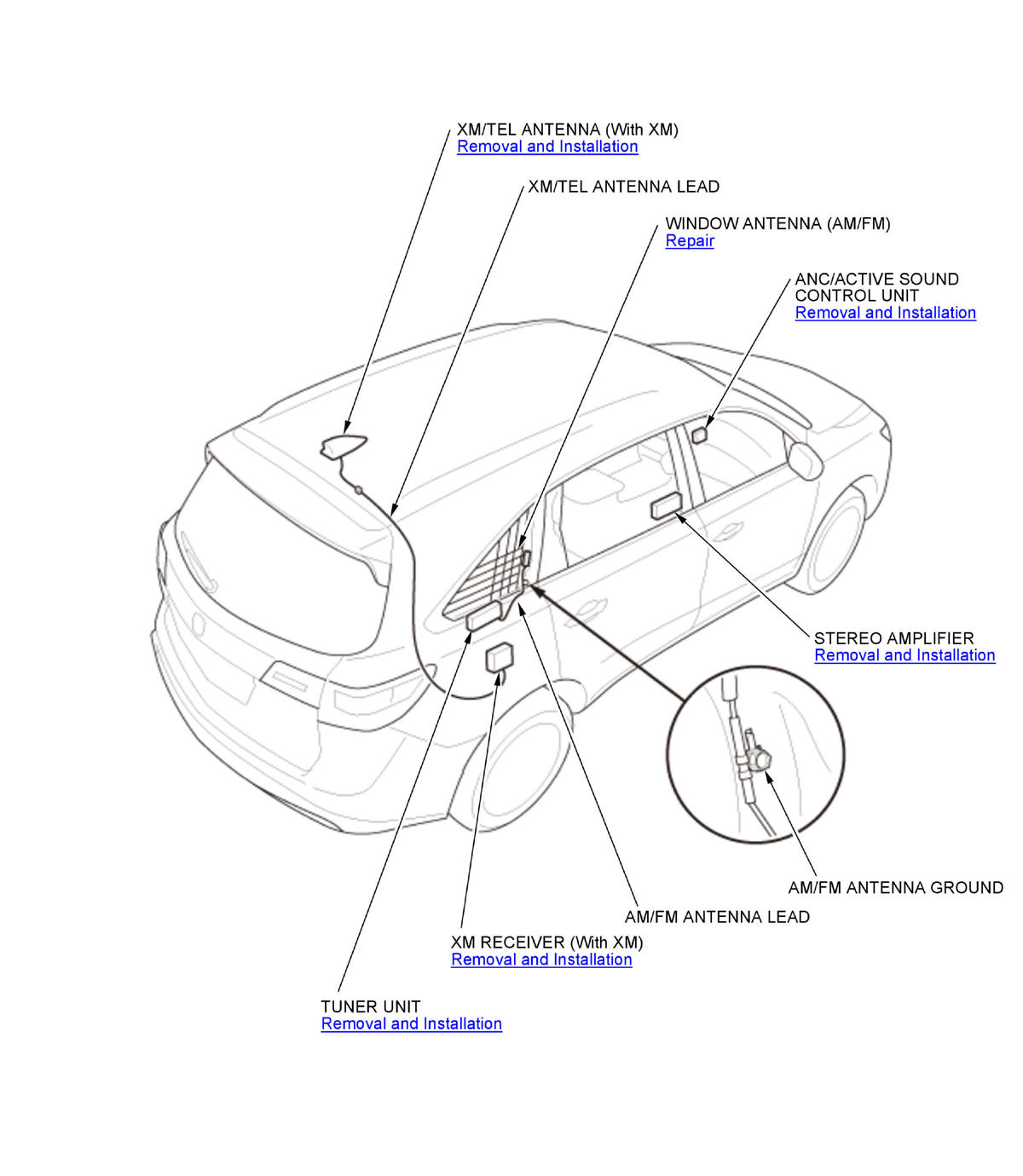 XM/TEL ANTENNA (With XM)
Removal and Installation

XM/TEL ANTENNA LEAD

WINDOW ANTENNA (AM/FM)
Repair

ANC/ACTIVE SOUND CONTROL UNIT
Removal and Installation

STEREO AMPLIFIER
Removal and Installation

AM/FM ANTENNA GROUND

AM/FM ANTENNA LEAD

XM RECEIVER (With XM)
Removal and Installation

TUNER UNIT
Removal and Installation