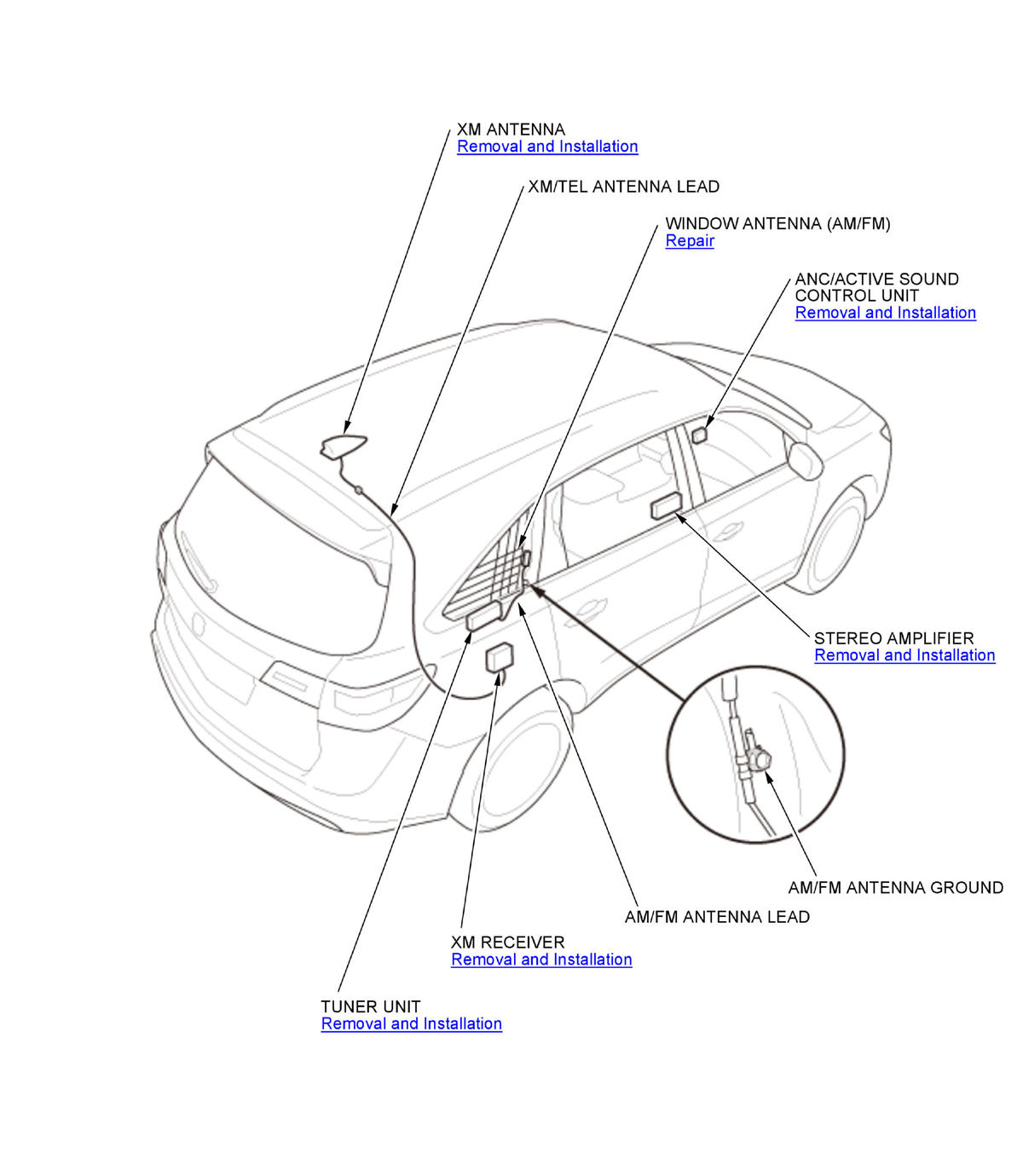 XM ANTENNA
Removal and Installation

XM/TEL ANTENNA LEAD

WINDOW ANTENNA (AM/FM)
Repair

ANC/ACTIVE SOUND CONTROL UNIT
Removal and Installation

STEREO AMPLIFIER
Removal and Installation

AM/FM ANTENNA GROUND

AM/FM ANTENNA LEAD

XM RECEIVER
Removal and Installation

TUNER UNIT
Removal and Installation