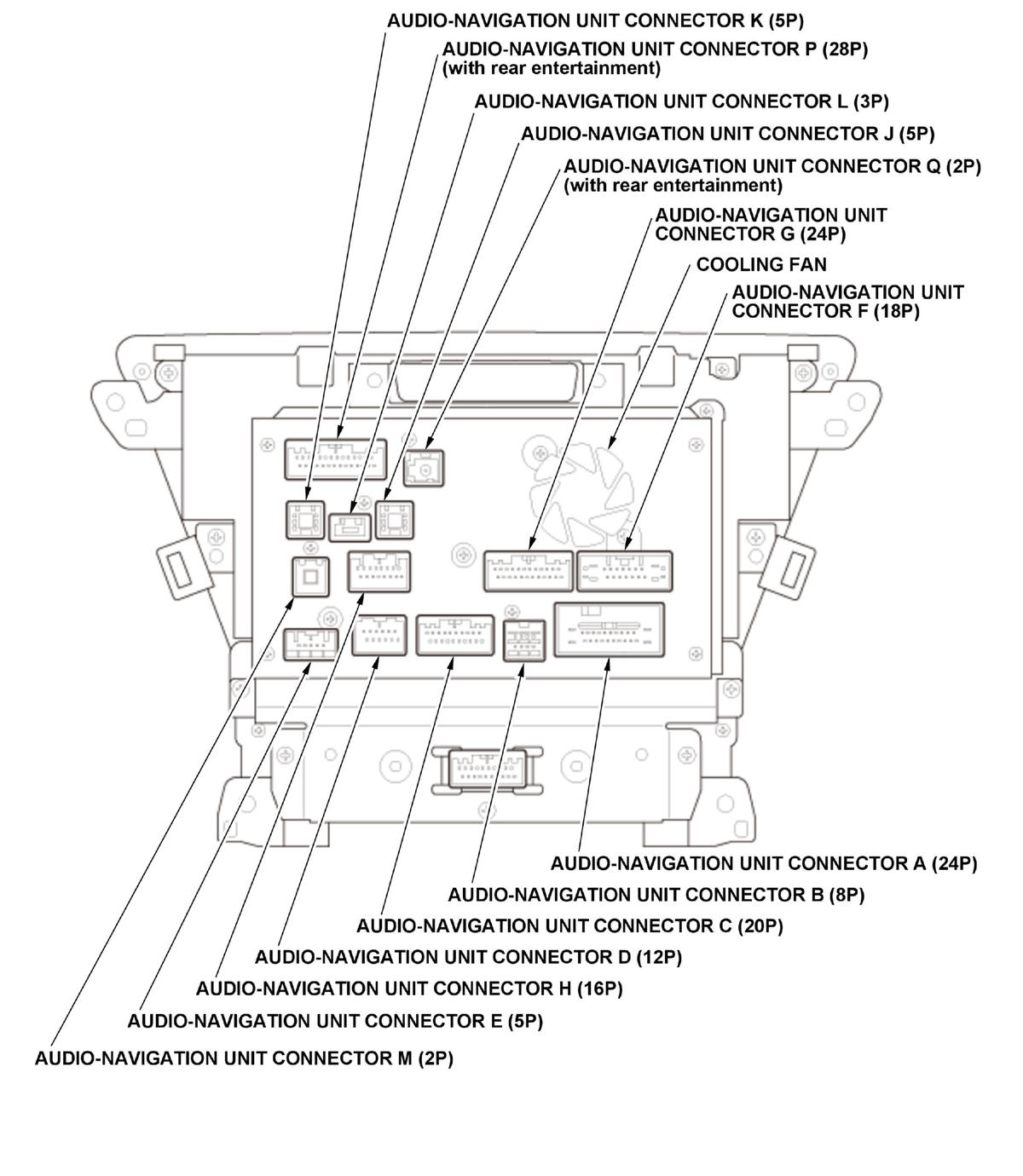 AUDIO-NAVIGATION UNIT CONNECTOR K (5P)

AUDIO-NAVIGATION UNIT CONNECTOR P (28P) (with rear entertainment)

AUDIO-NAVIGATION UNIT CONNECTOR L (3P)

AUDIO-NAVIGATION UNIT CONNECTOR J (5P)

AUDIO-NAVIGATION UNIT CONNECTOR Q (2P) (with rear entertainment)

AUDIO-NAVIGATION UNIT CONNECTOR G (24P)

COOLING FAN

AUDIO-NAVIGATION UNIT CONNECTOR F (18P)

AUDIO-NAVIGATION UNIT CONNECTOR A (24P)

AUDIO-NAVIGATION UNIT CONNECTOR B (8P)

AUDIO-NAVIGATION UNIT CONNECTOR C (20P)

AUDIO-NAVIGATION UNIT CONNECTOR D (12P)

AUDIO-NAVIGATION UNIT CONNECTOR H (16P)

AUDIO-NAVIGATION UNIT CONNECTOR E (5P)

AUDIO-NAVIGATION UNIT CONNECTOR M (2P)