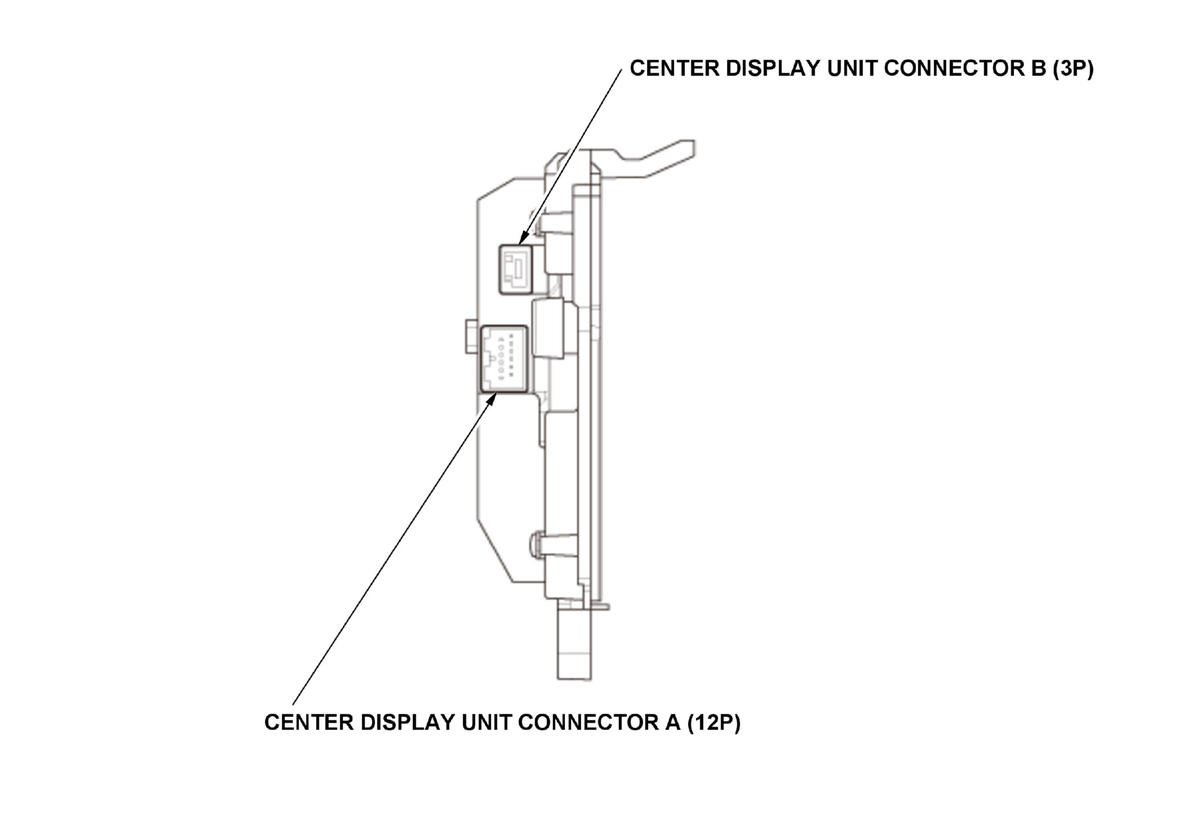 CENTER DISPLAY UNIT CONNECTOR B (3P)

CENTER DISPLAY UNIT CONNECTOR A (12P)