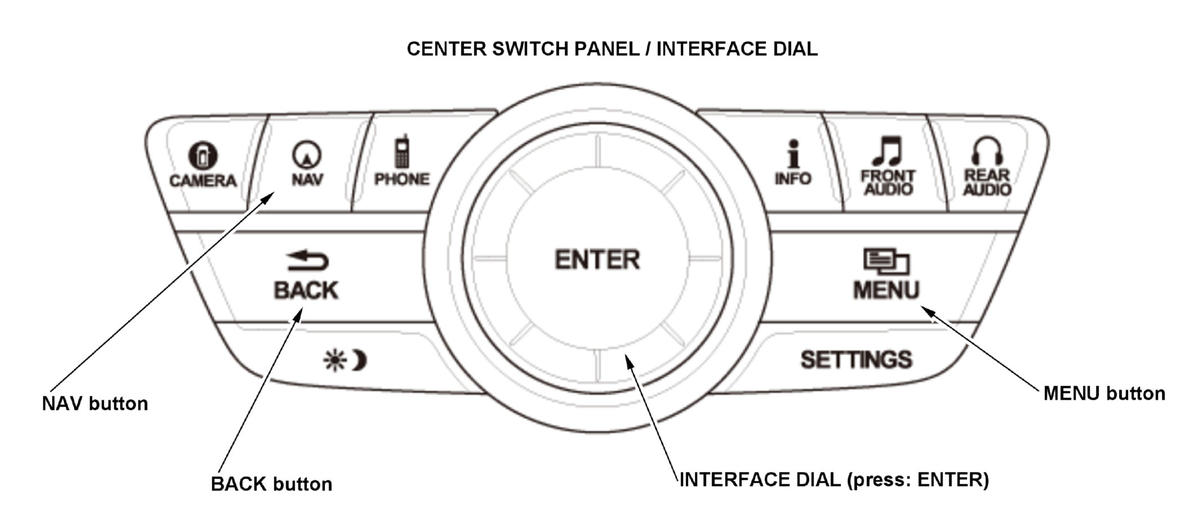 CENTER SWITCH PANEL / INTERFACE DIAL

CAMERA
NAV
PHONE
INFO
FRONT AUDIO
REAR AUDIO

BACK
ENTER
MENU

SETTINGS

NAV button
BACK button
INTERFACE DIAL (press: ENTER)
MENU button