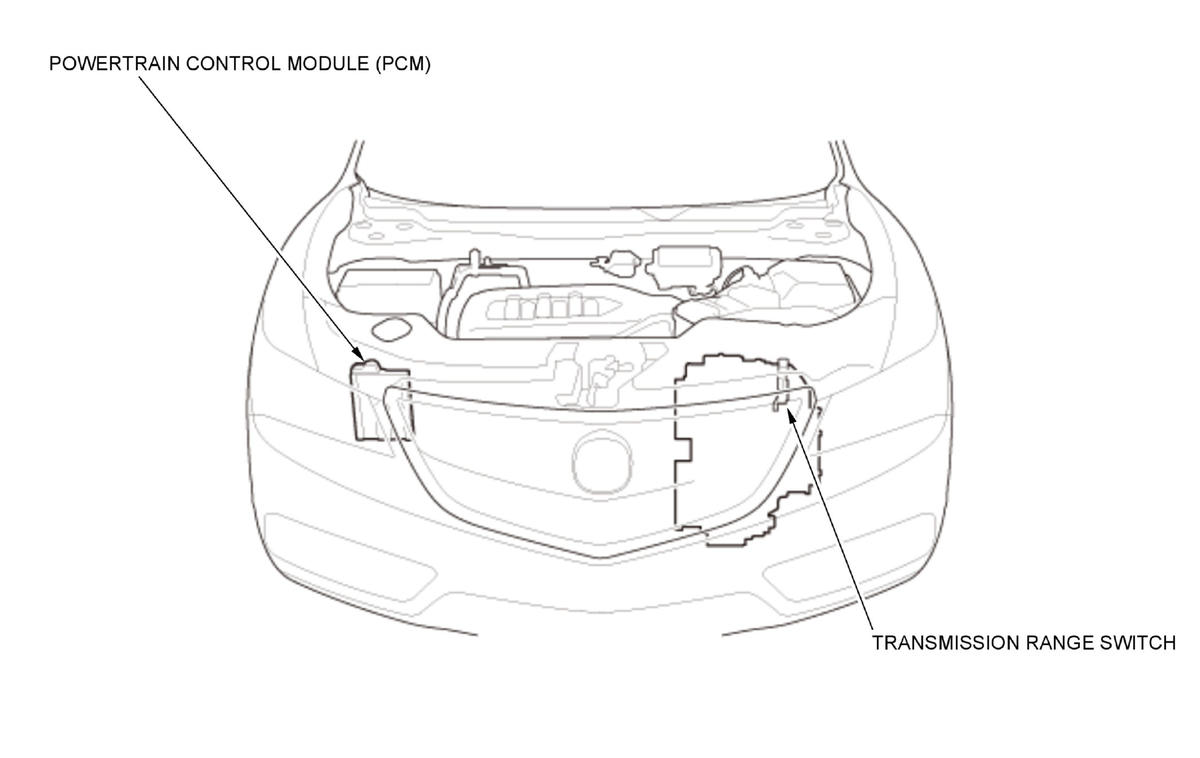 POWERTRAIN CONTROL MODULE (PCM)

TRANSMISSION RANGE SWITCH