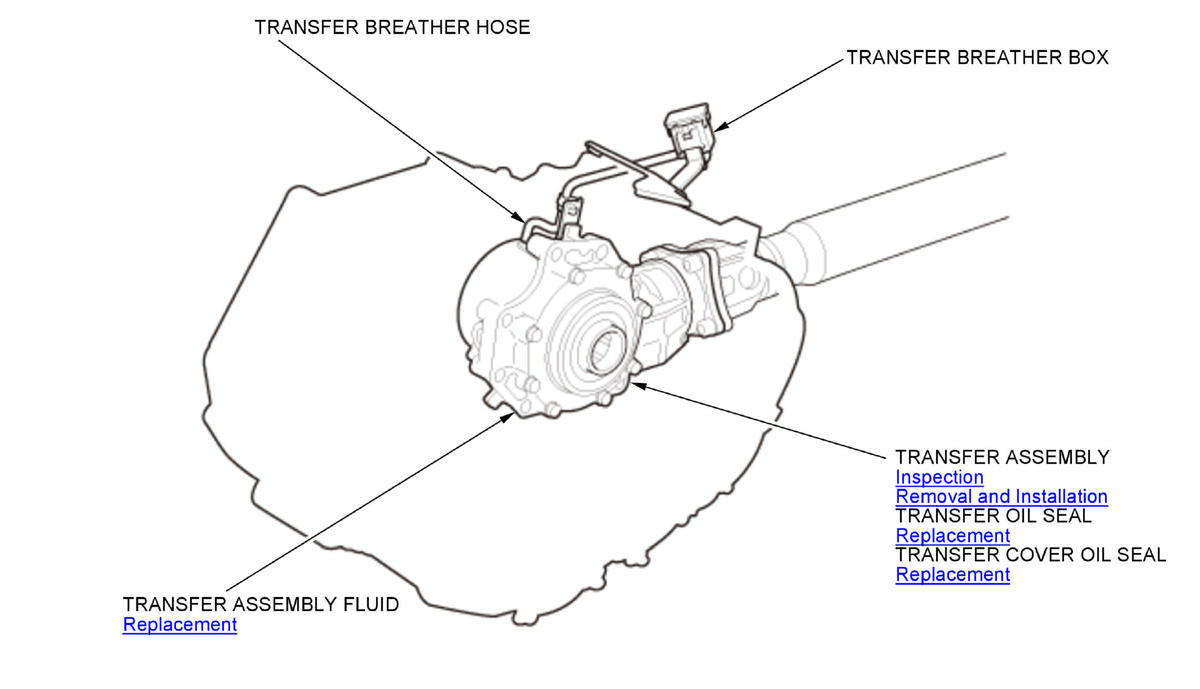 TRANSFER BREATHER HOSE

TRANSFER BREATHER BOX

TRANSFER ASSEMBLY
Inspection
Removal and Installation
TRANSFER OIL SEAL
Replacement
TRANSFER COVER OIL SEAL
Replacement

TRANSFER ASSEMBLY FLUID
Replacement