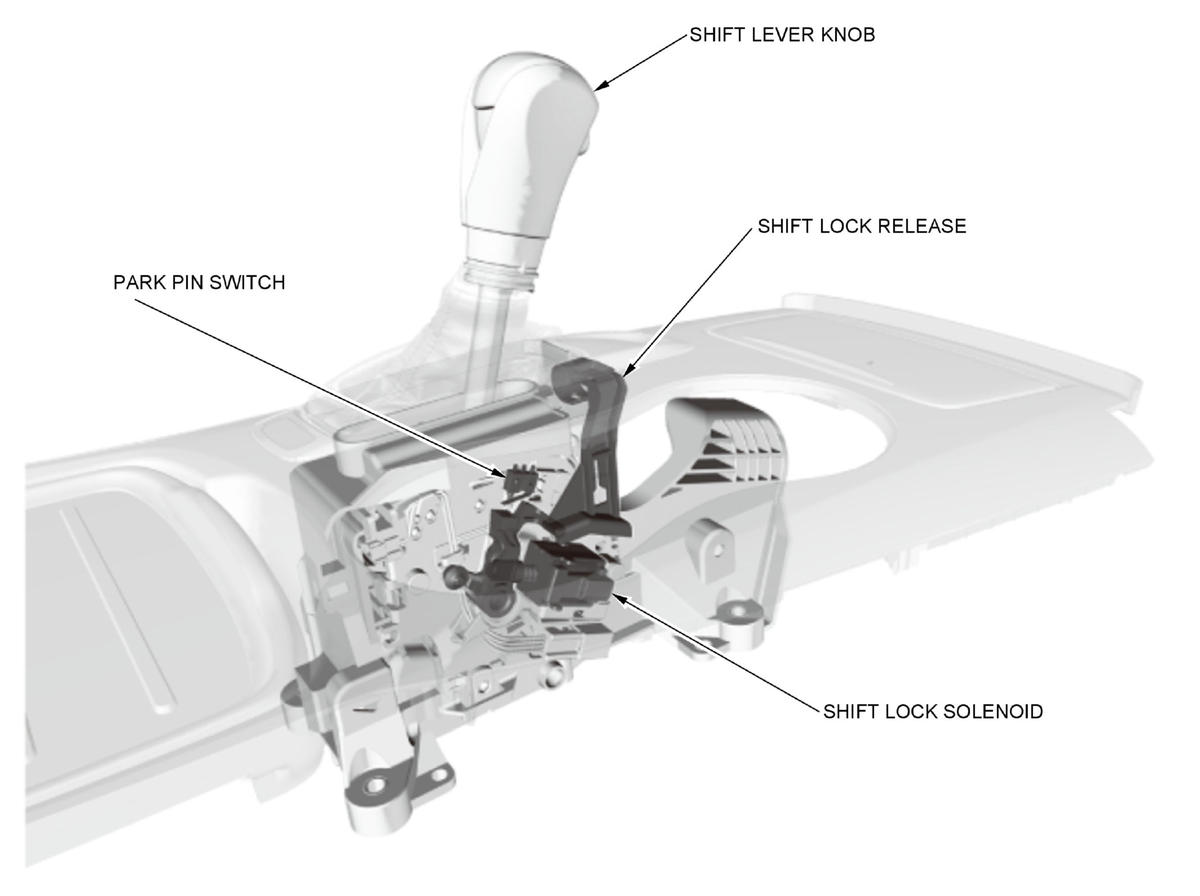 SHIFT LEVER KNOB

SHIFT LOCK RELEASE

PARK PIN SWITCH

SHIFT LOCK SOLENOID