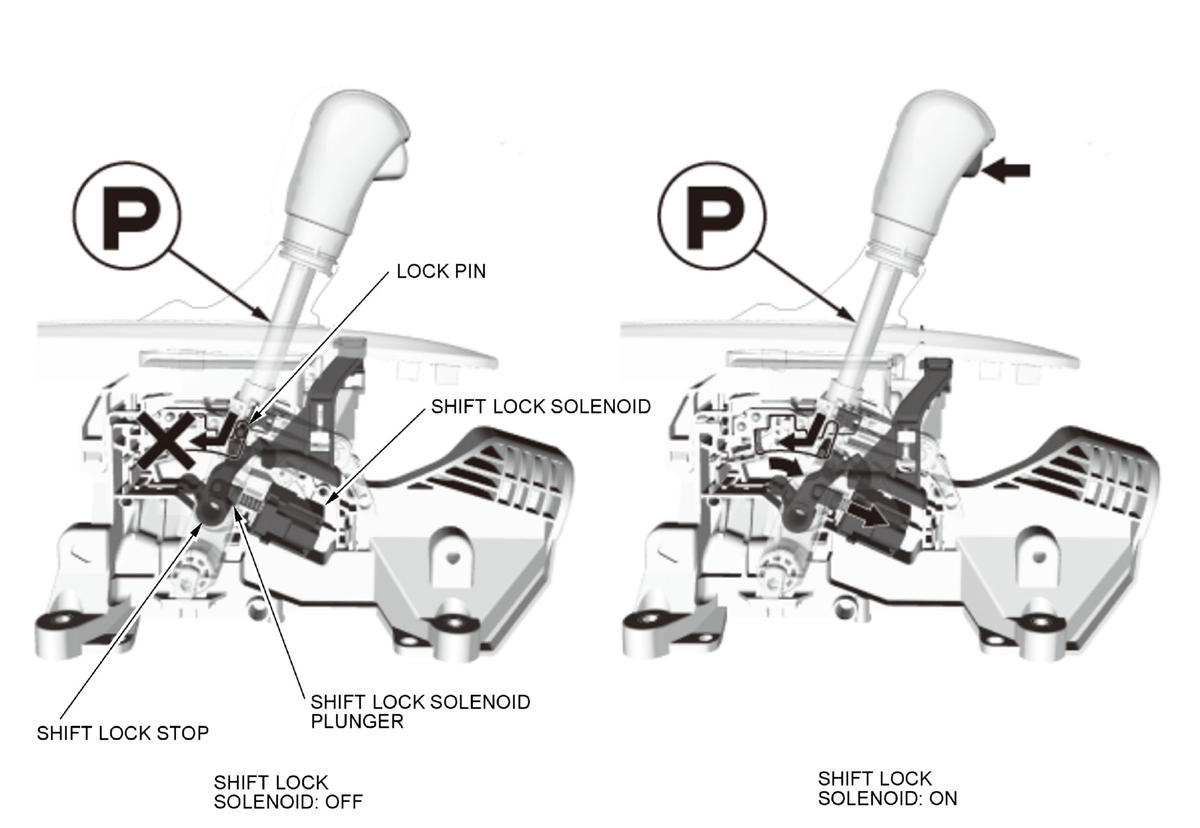 P

LOCK PIN

SHIFT LOCK SOLENOID

SHIFT LOCK STOP

SHIFT LOCK SOLENOID PLUNGER

SHIFT LOCK SOLENOID: OFF

P

SHIFT LOCK SOLENOID: ON