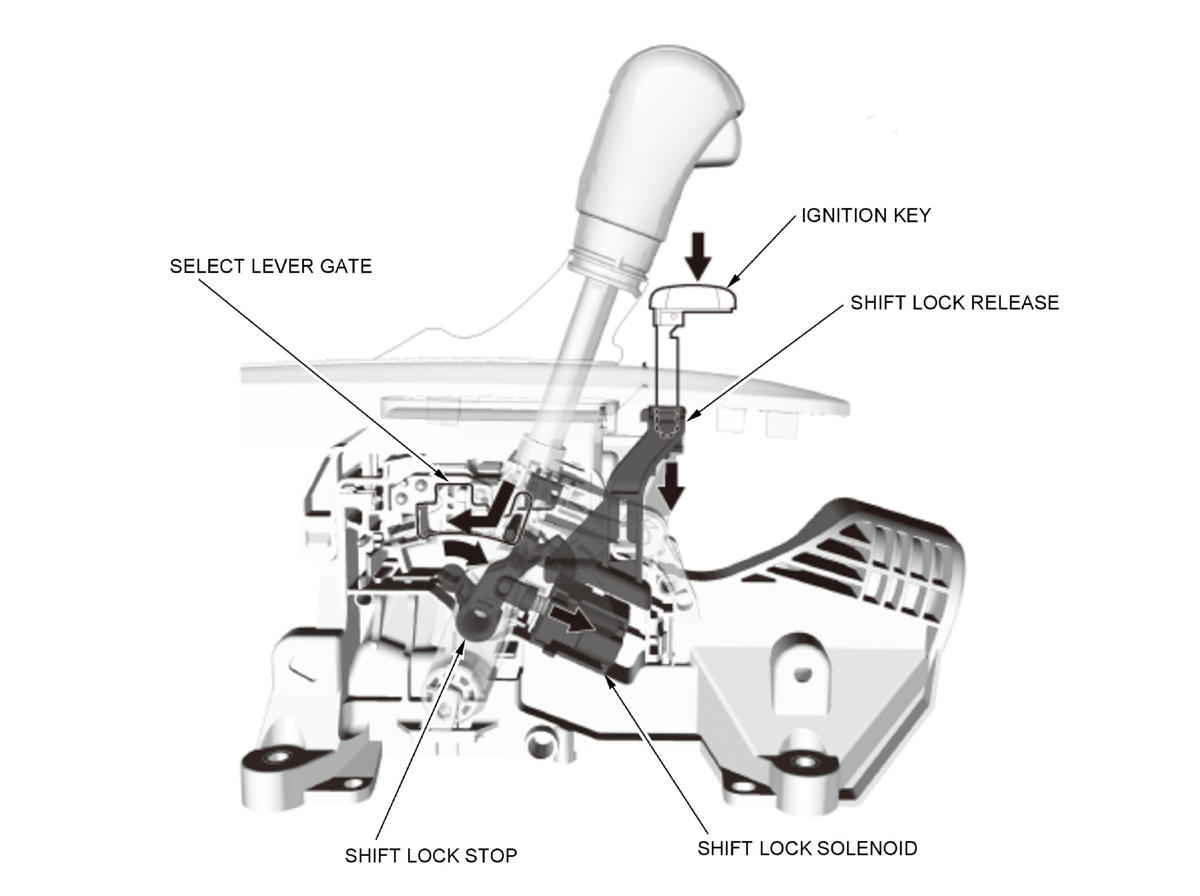 IGNITION KEY

SELECT LEVER GATE

SHIFT LOCK RELEASE

SHIFT LOCK STOP

SHIFT LOCK SOLENOID