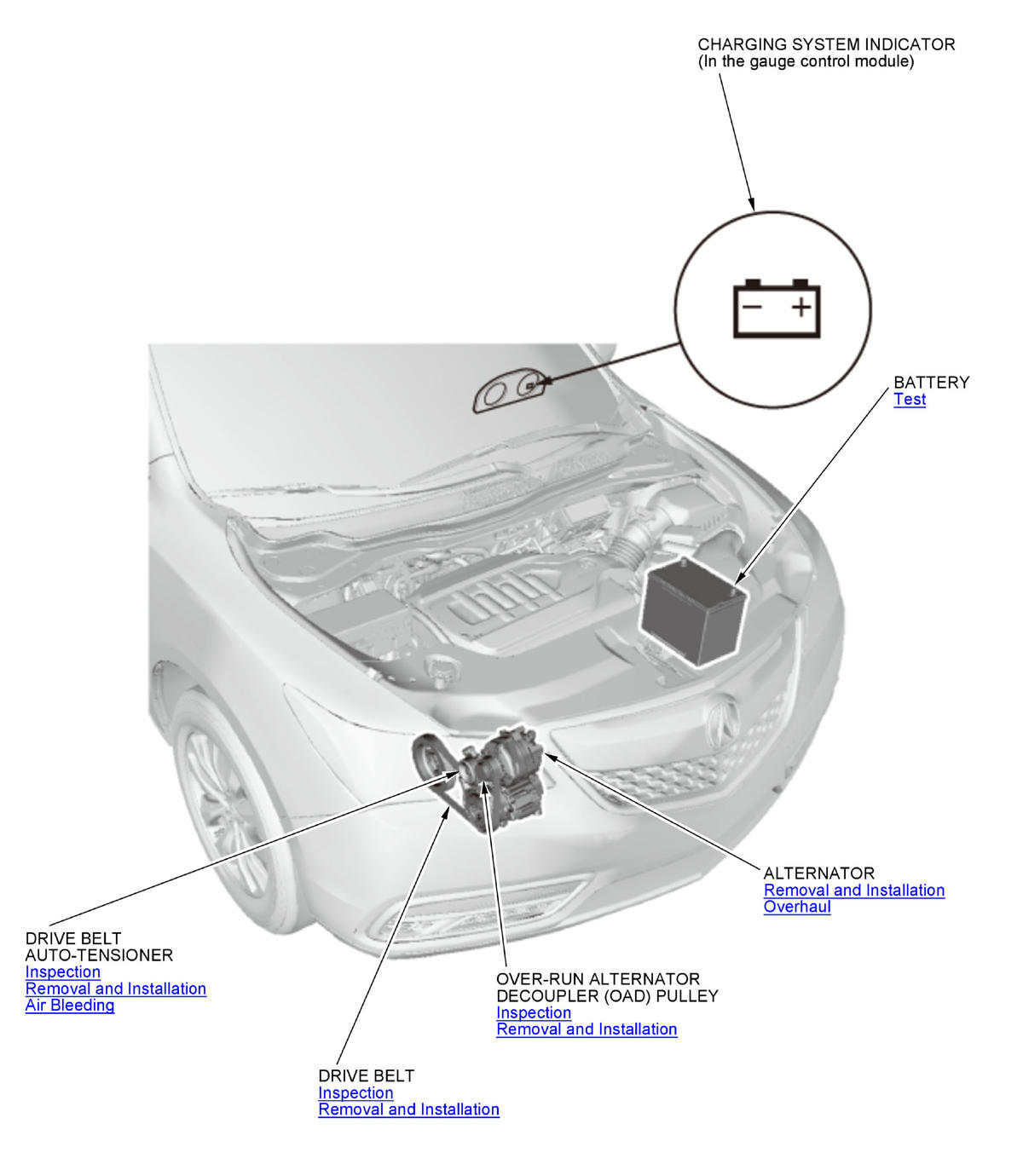 CHARGING SYSTEM INDICATOR
(In the gauge control module)

BATTERY
Test

ALTERNATOR
Removal and Installation
Overhaul

DRIVE BELT
AUTO-TENSIONER
Inspection
Removal and Installation
Air Bleeding

OVER-RUN ALTERNATOR
DECOUPLER (OAD) PULLEY
Inspection
Removal and Installation

DRIVE BELT
Inspection
Removal and Installation